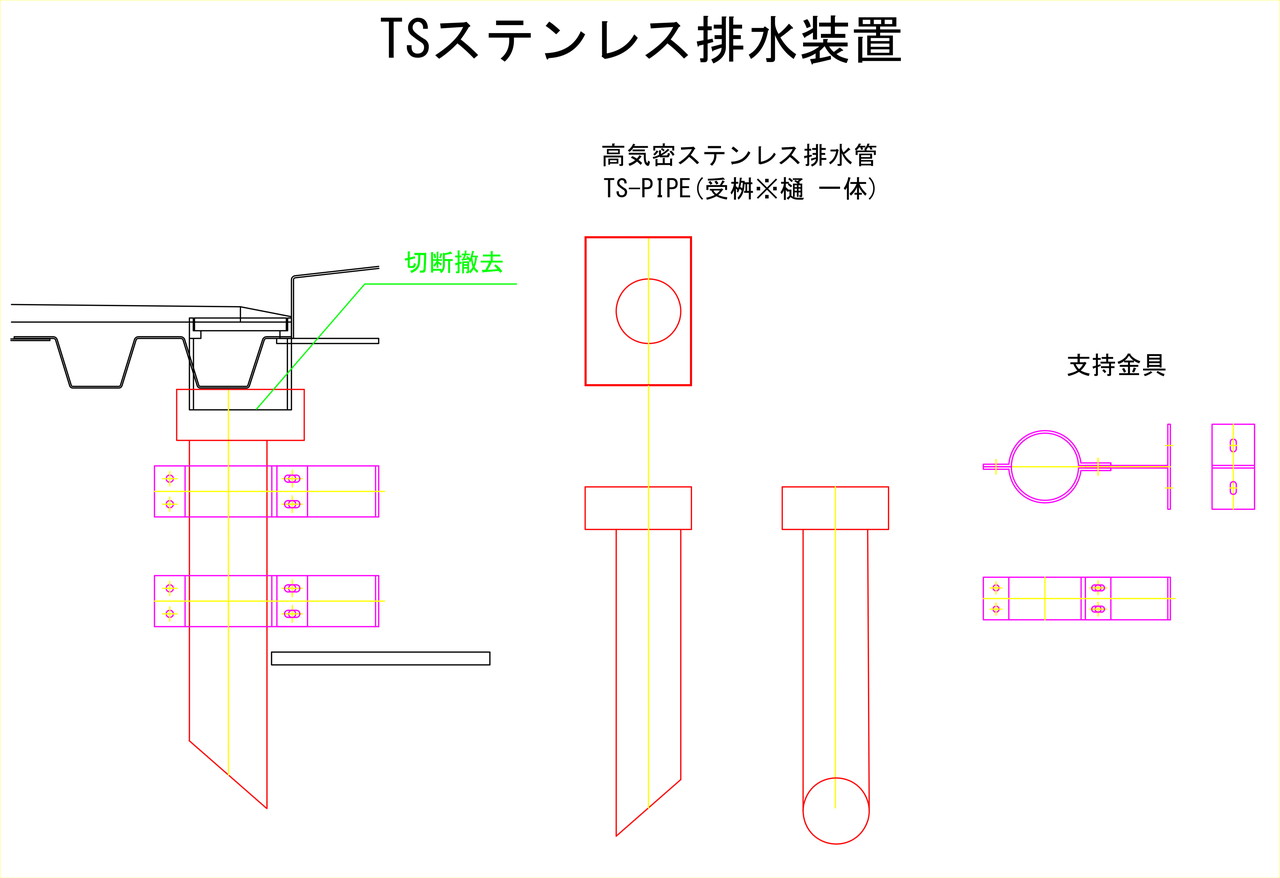 TSステンレス排水装置

高気密ステンレス排水管
TS-PIPE(受桝※樋 一体)

切断撤去

支持金具