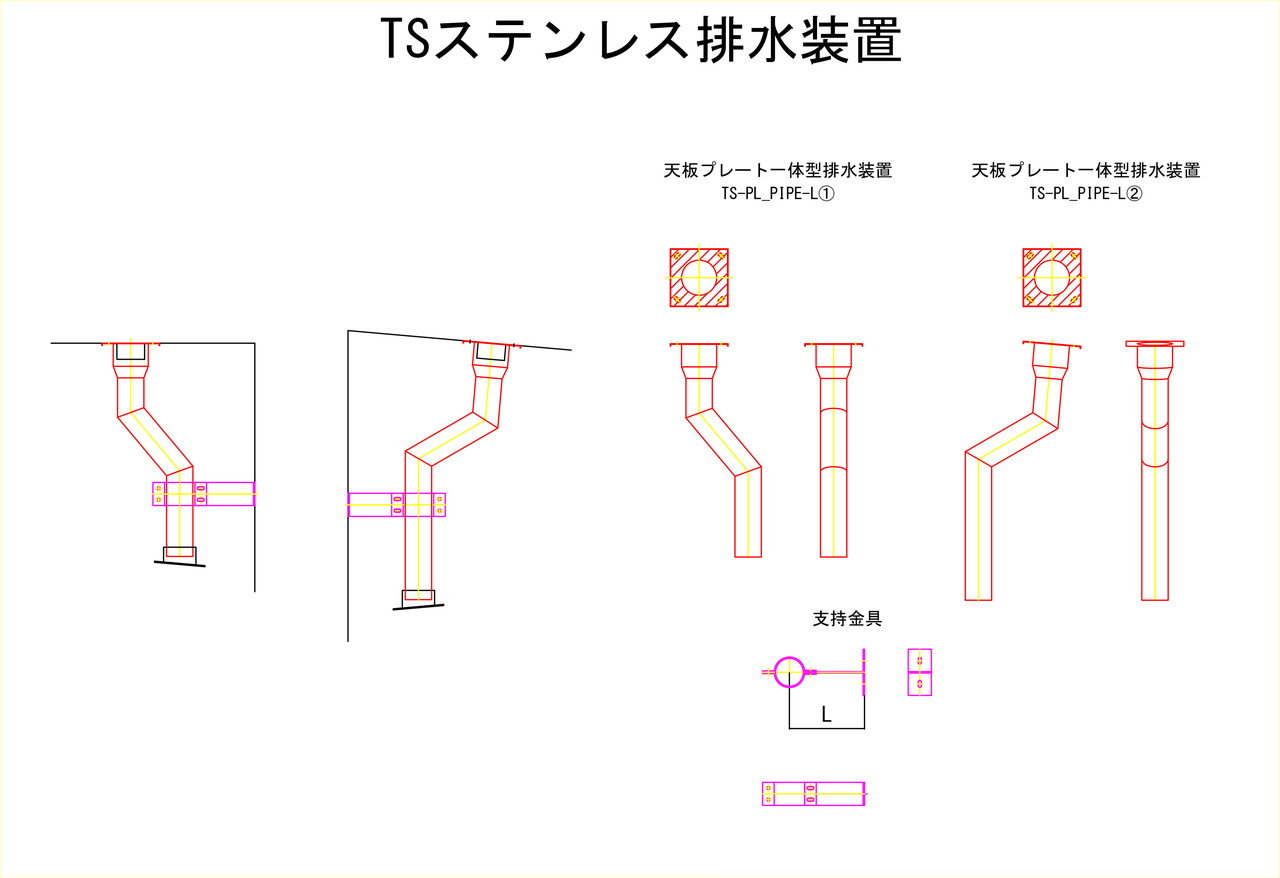 TSステンレス排水装置

天板プレート一体型排水装置
TS-PL_PIPE-L①

天板プレート一体型排水装置
TS-PL_PIPE-L②

支持金具

L