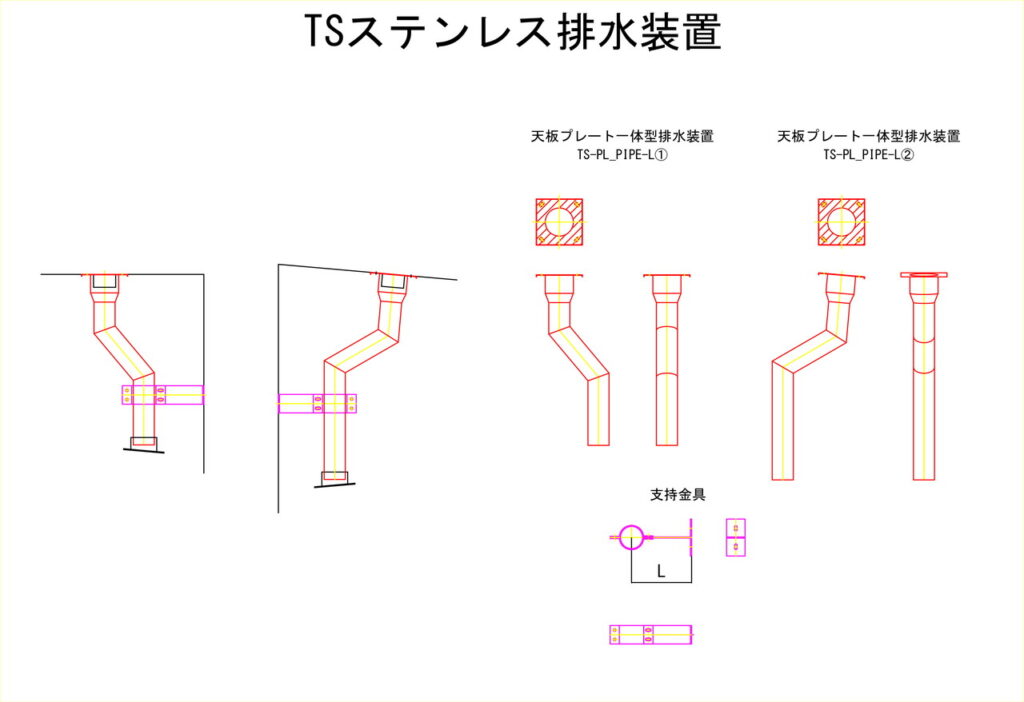 TSステンレス排水装置

天板プレート一体型排水装置
TS-PL_PIPE-L①

天板プレート一体型排水装置
TS-PL_PIPE-L②

支持金具

L