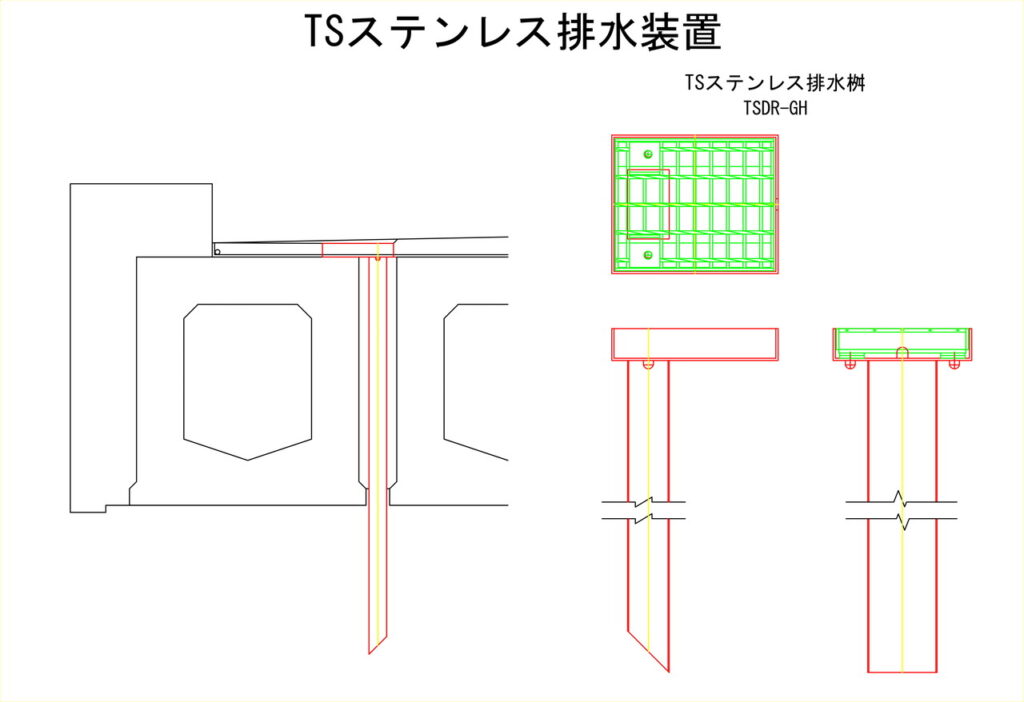 TSステンレス排水装置

TSステンレス排水桝
TSDR-GH