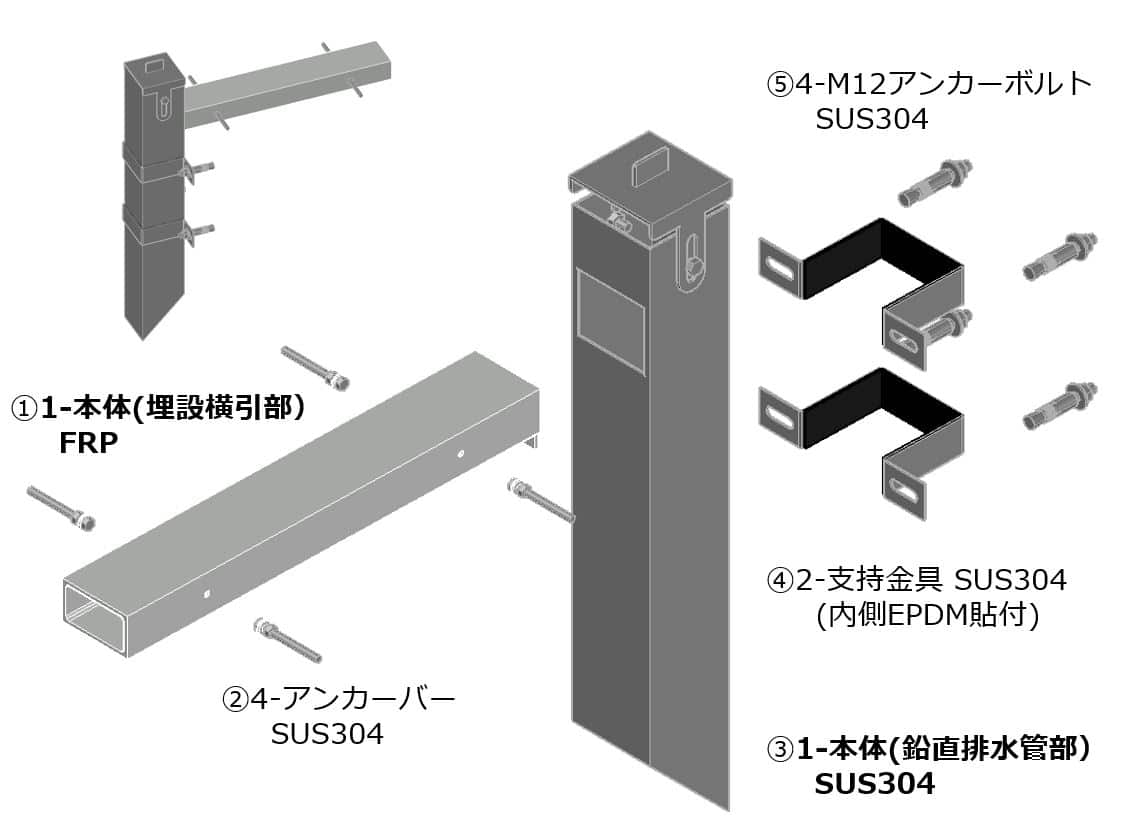 ⑤4-M12アンカーボルト
SUS304

①1-本体(埋設横引部)
FRP

④2-支持金具 SUS304
(内側EPDM貼付)

②4-アンカーバー
SUS304

③1-本体(鉛直排水管部)
SUS304