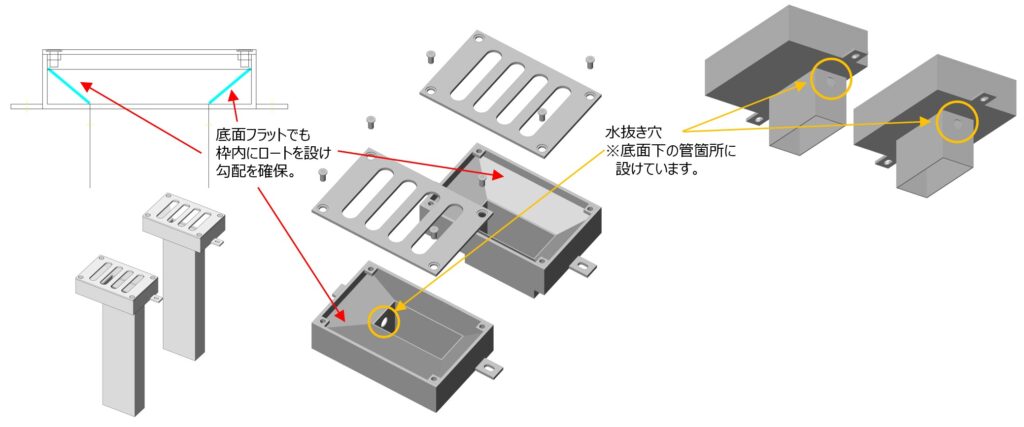 底面フラットでも
枠内にロートを設け
勾配を確保。

水抜き穴
※底面下の管箇所に
設けています。