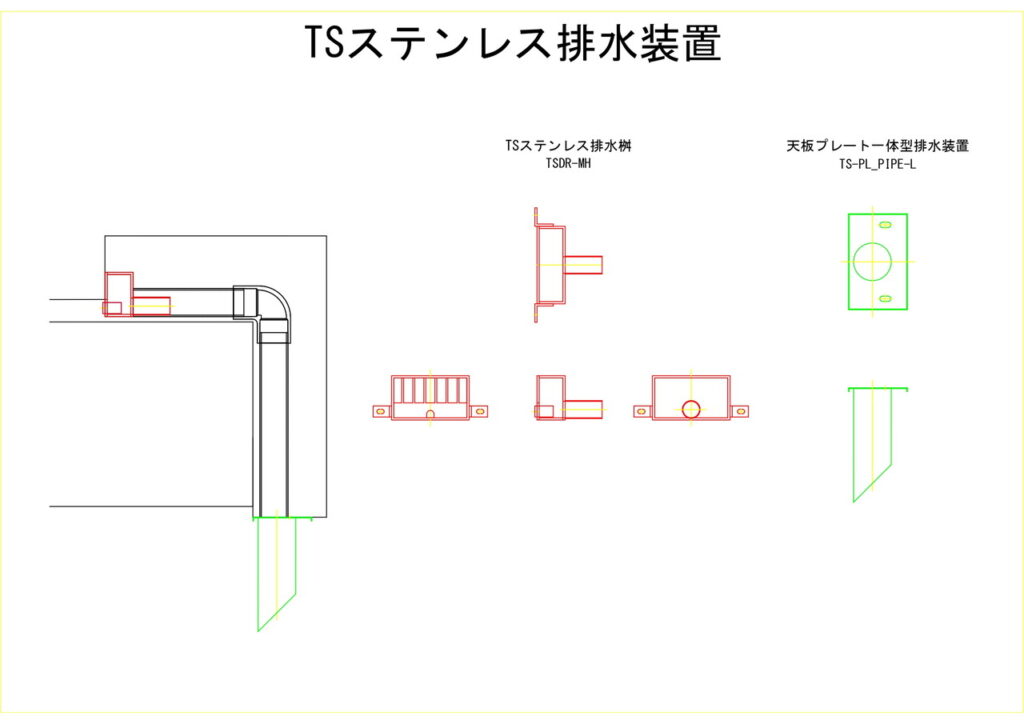 TSステンレス排水装置

TSステンレス排水桝
TSDR-MH

天板プレート一体型排水装置
TS-PL_PIPE-L