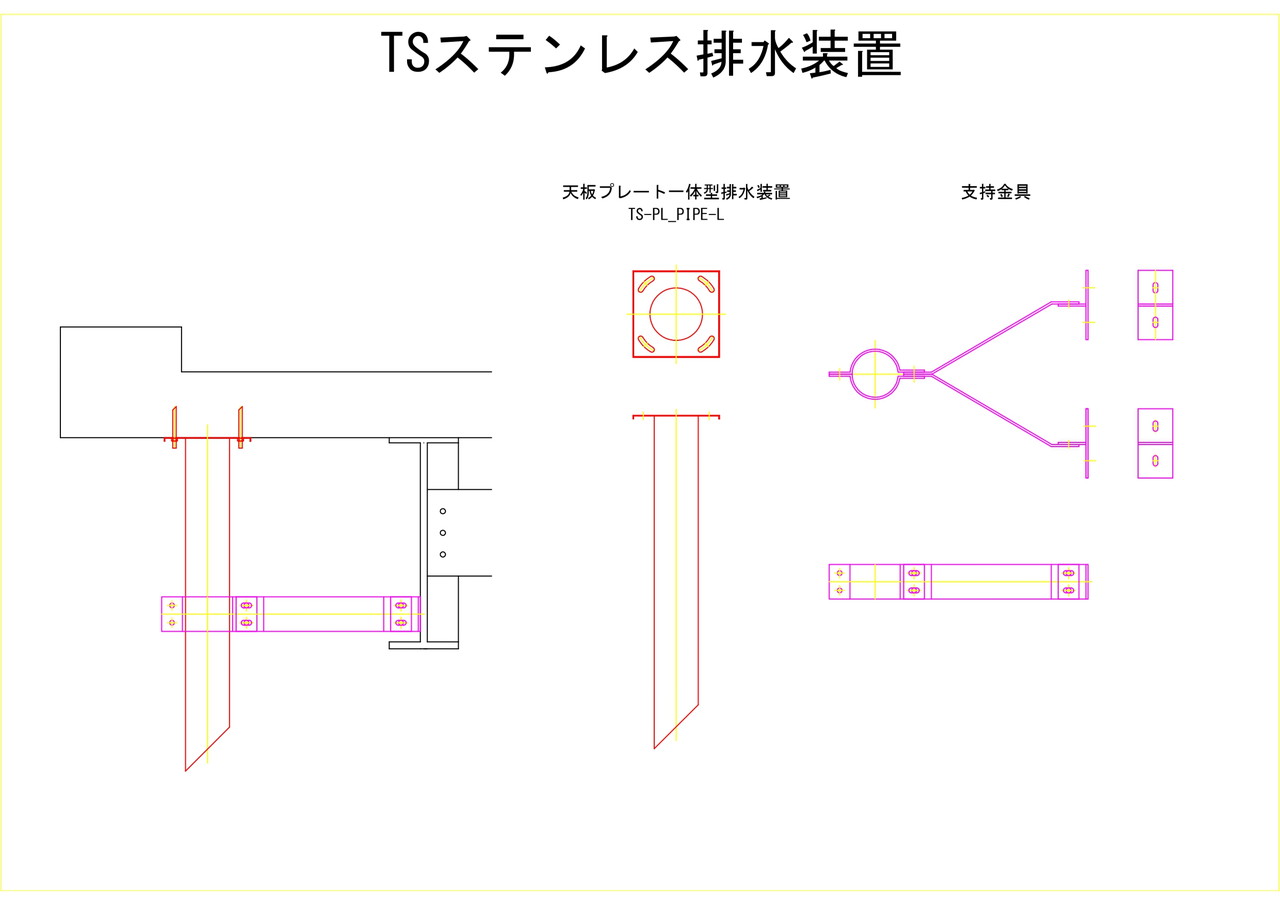 TSステンレス排水装置

天板プレート一体型排水装置
TS-PL_PIPE-L

支持金具