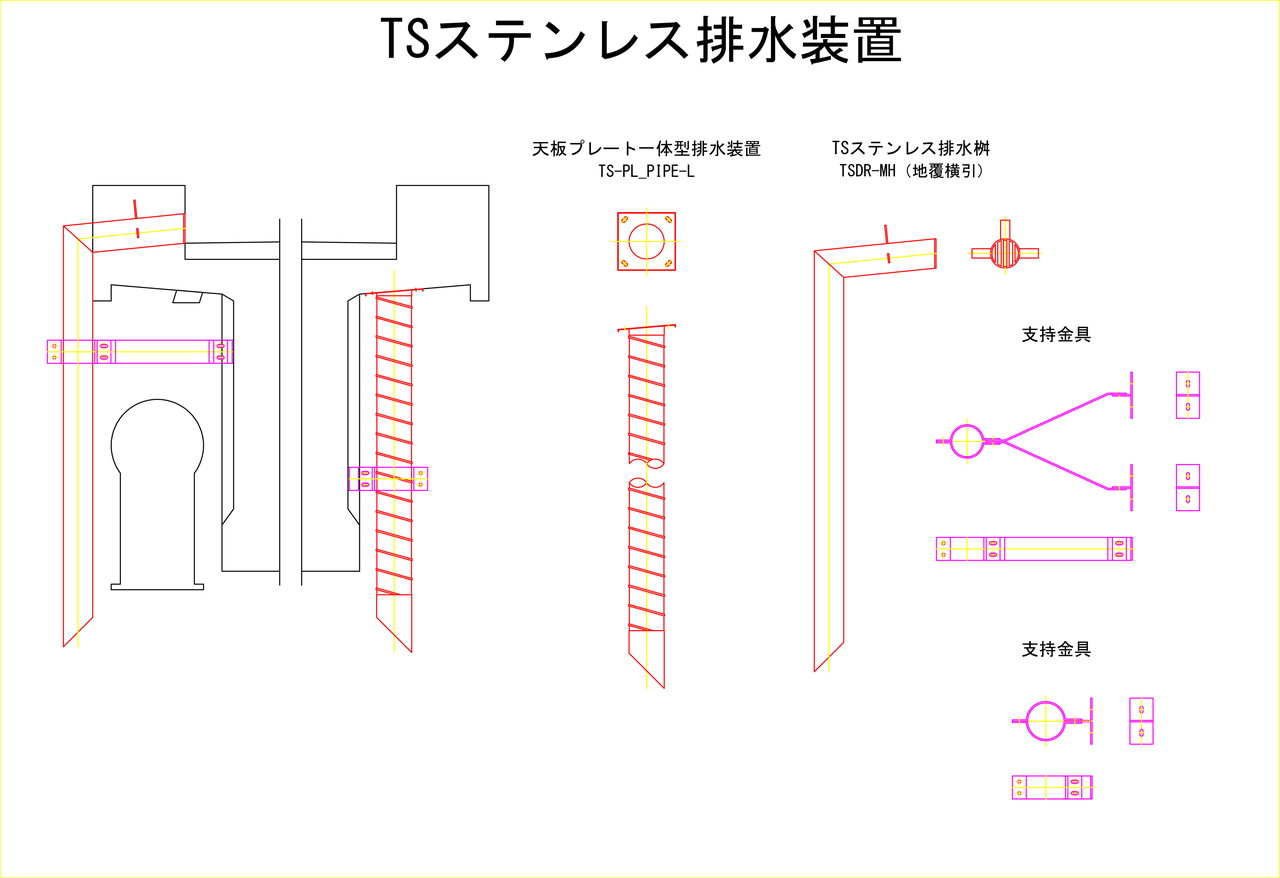 TSステンレス排水装置

天板プレート一体型排水装置
TS-PL_PIPE-L

TSステンレス排水桝
TSDR-MH（地覆横引）

支持金具

支持金具