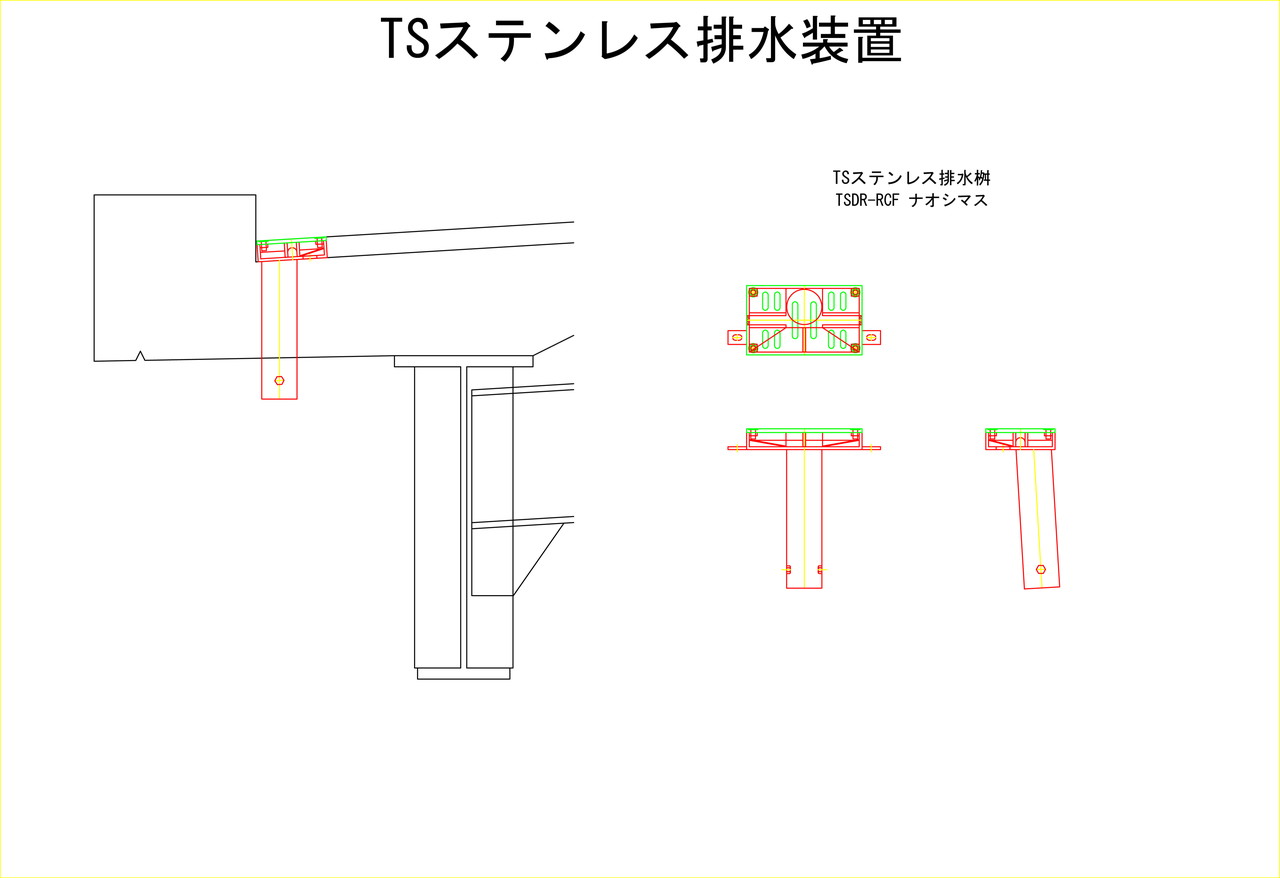 TSステンレス排水装置

TSステンレス排水桝
TSDR-RCF ナオシマス