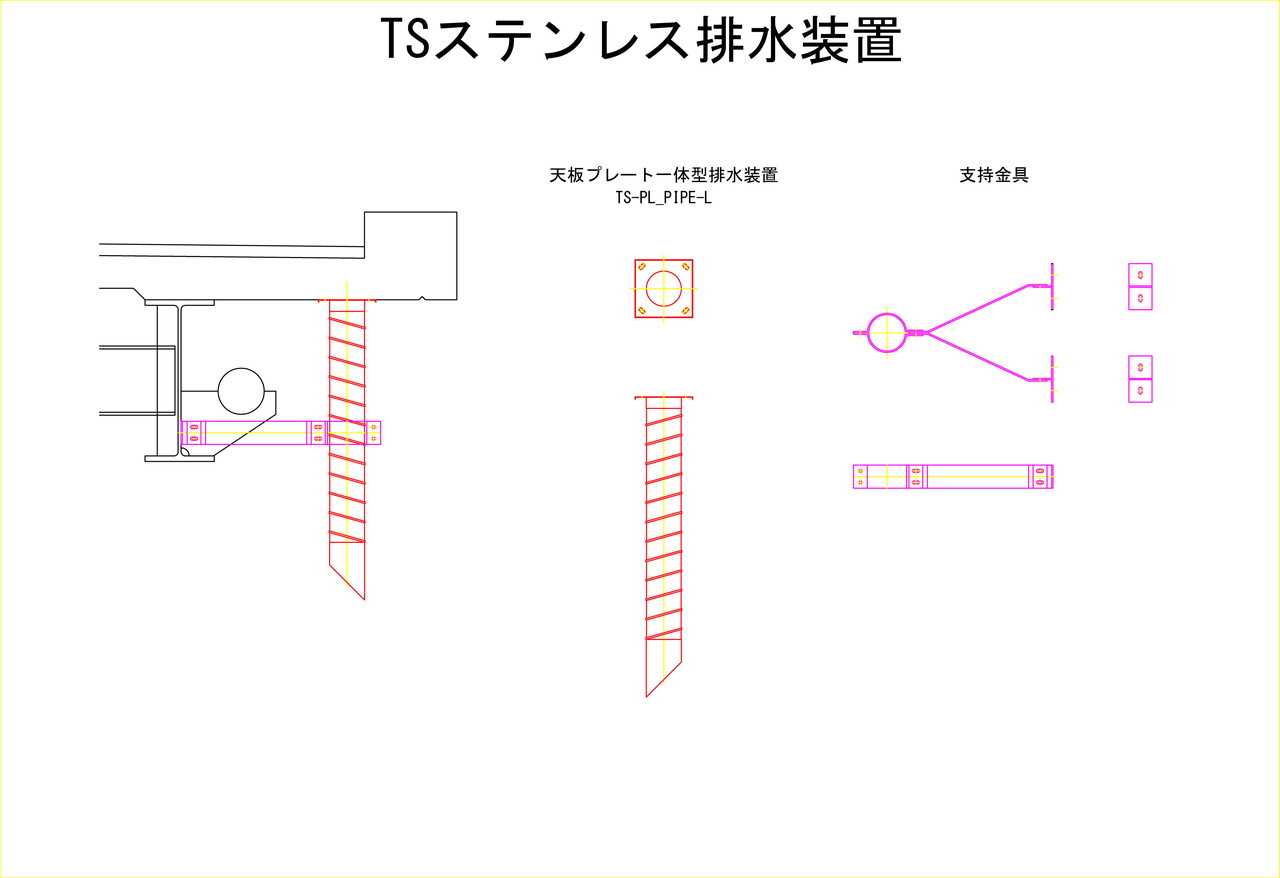 TSステンレス排水装置

天板プレート一体型排水装置
TS-PL_PIPE-L

支持金具