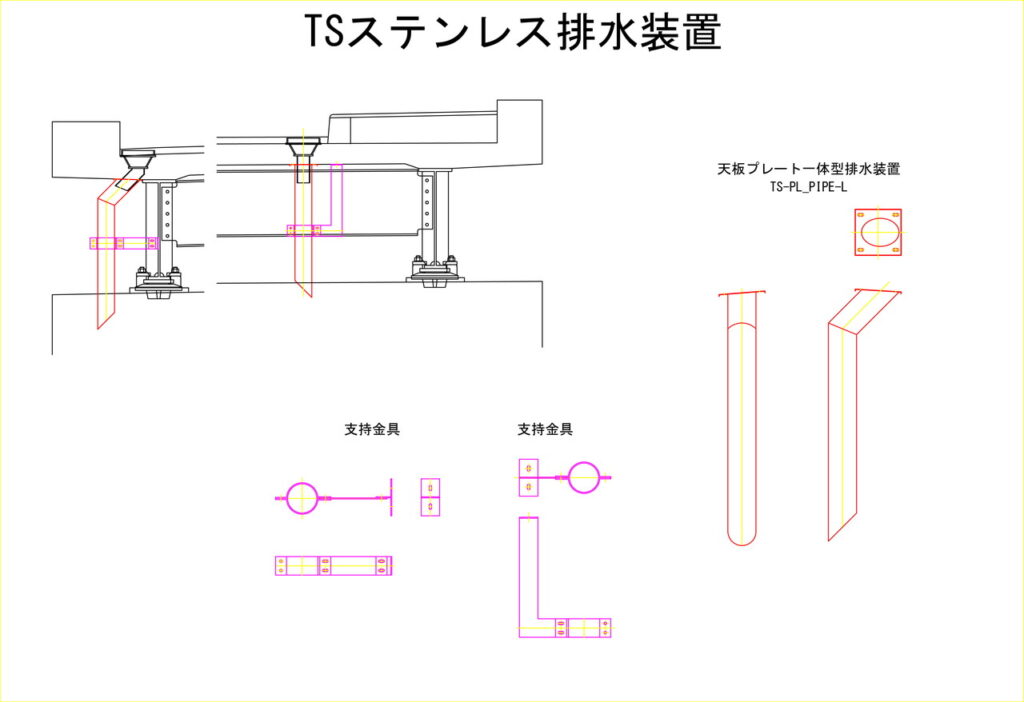 TSステンレス排水装置

天板プレート一体型排水装置
TS-PL_PIPE-L

支持金具

支持金具