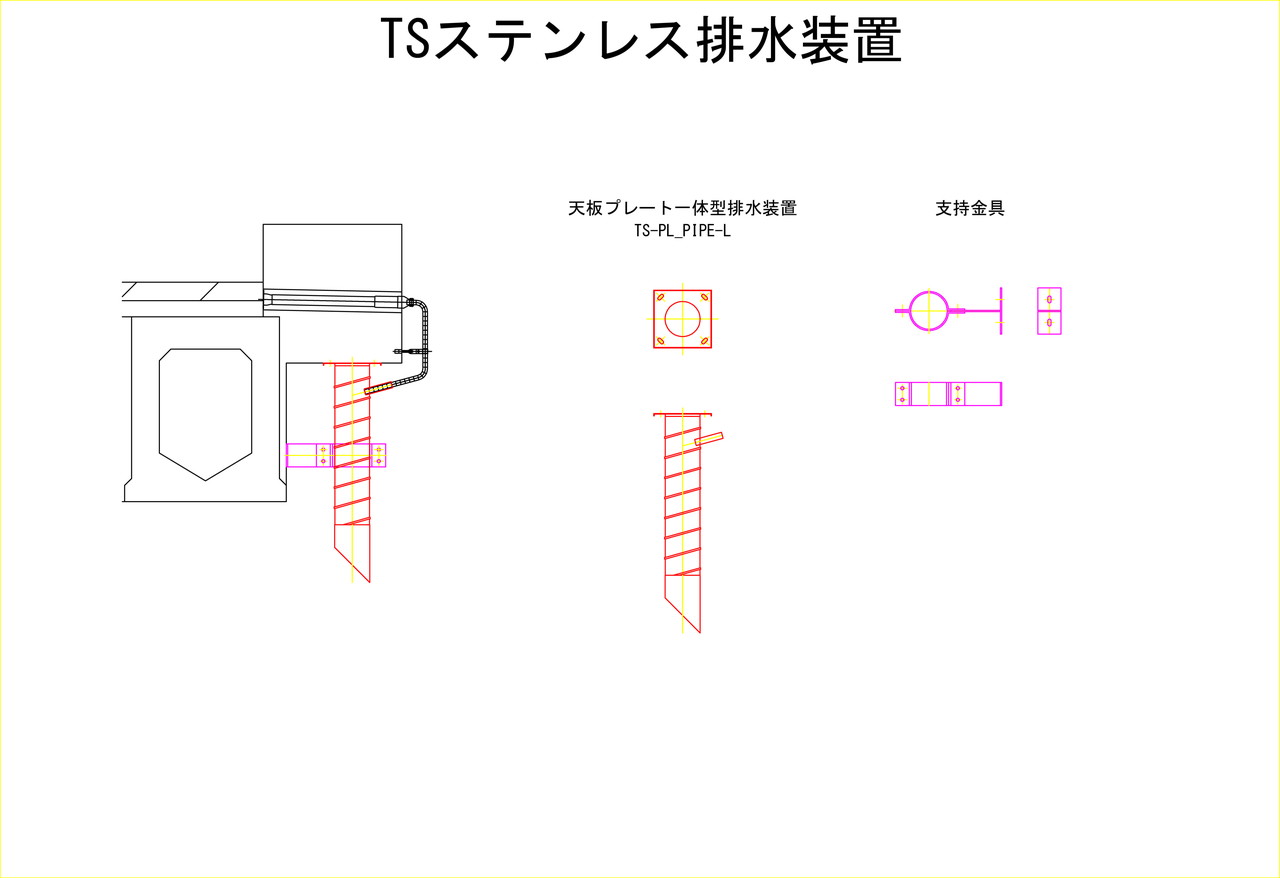 TSステンレス排水装置

天板プレート一体型排水装置
TS-PL_PIPE-L

支持金具