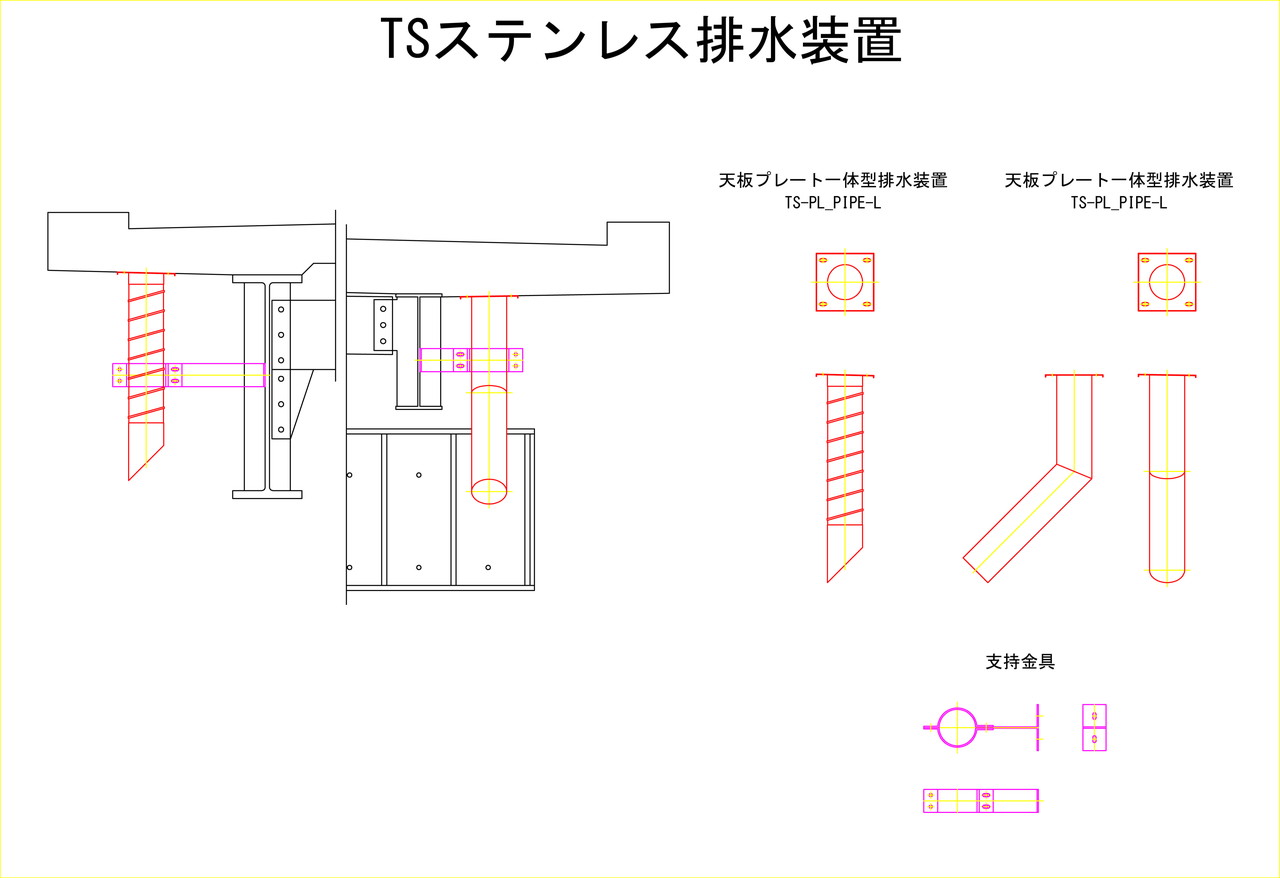 TSステンレス排水装置

天板プレート一体型排水装置
TS-PL_PIPE-L

天板プレート一体型排水装置
TS-PL_PIPE-L

支持金具