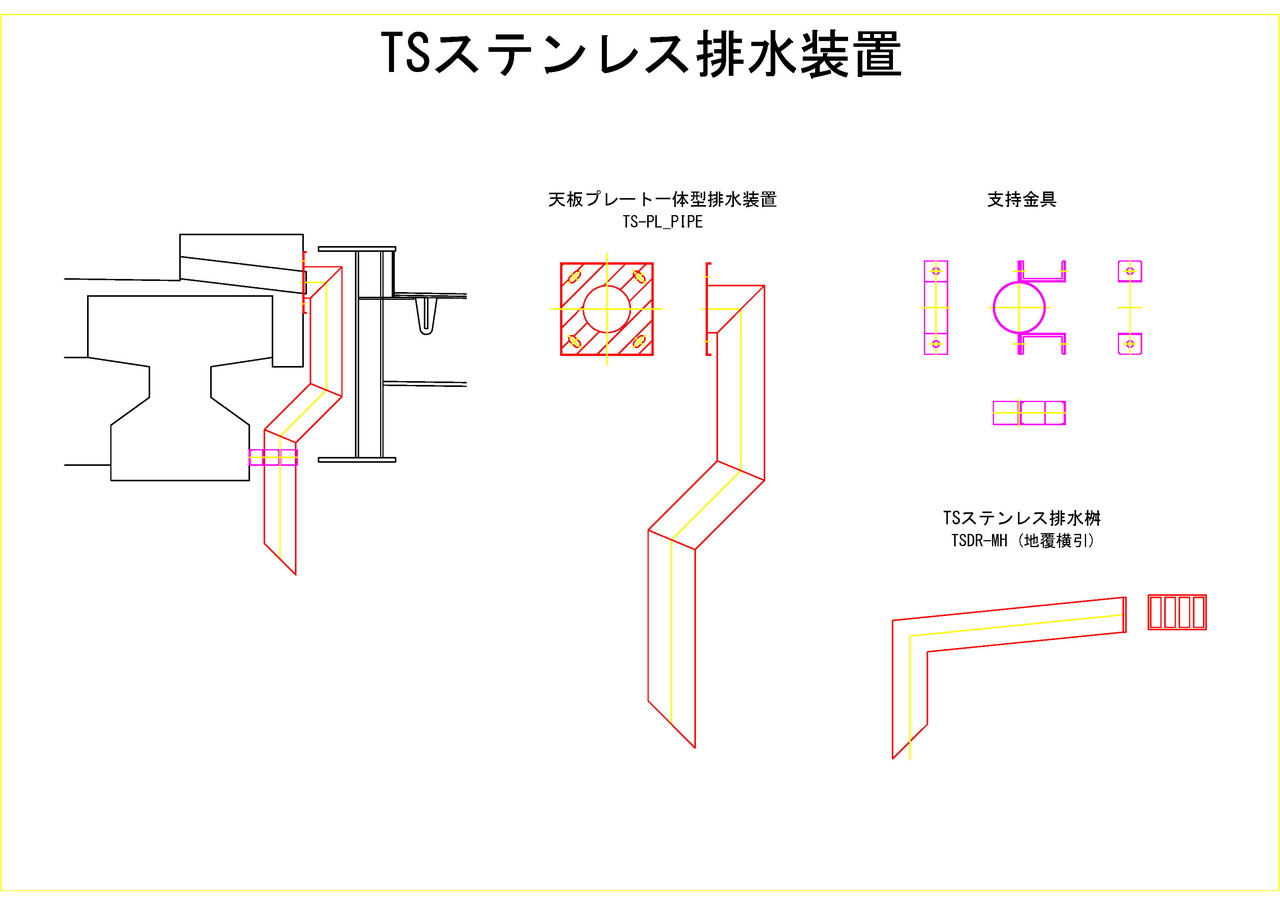 TSステンレス排水装置

天板プレート一体型排水装置
TS-PL_PIPE

支持金具

TSステンレス排水桝
TSDR-MH（地覆横引）