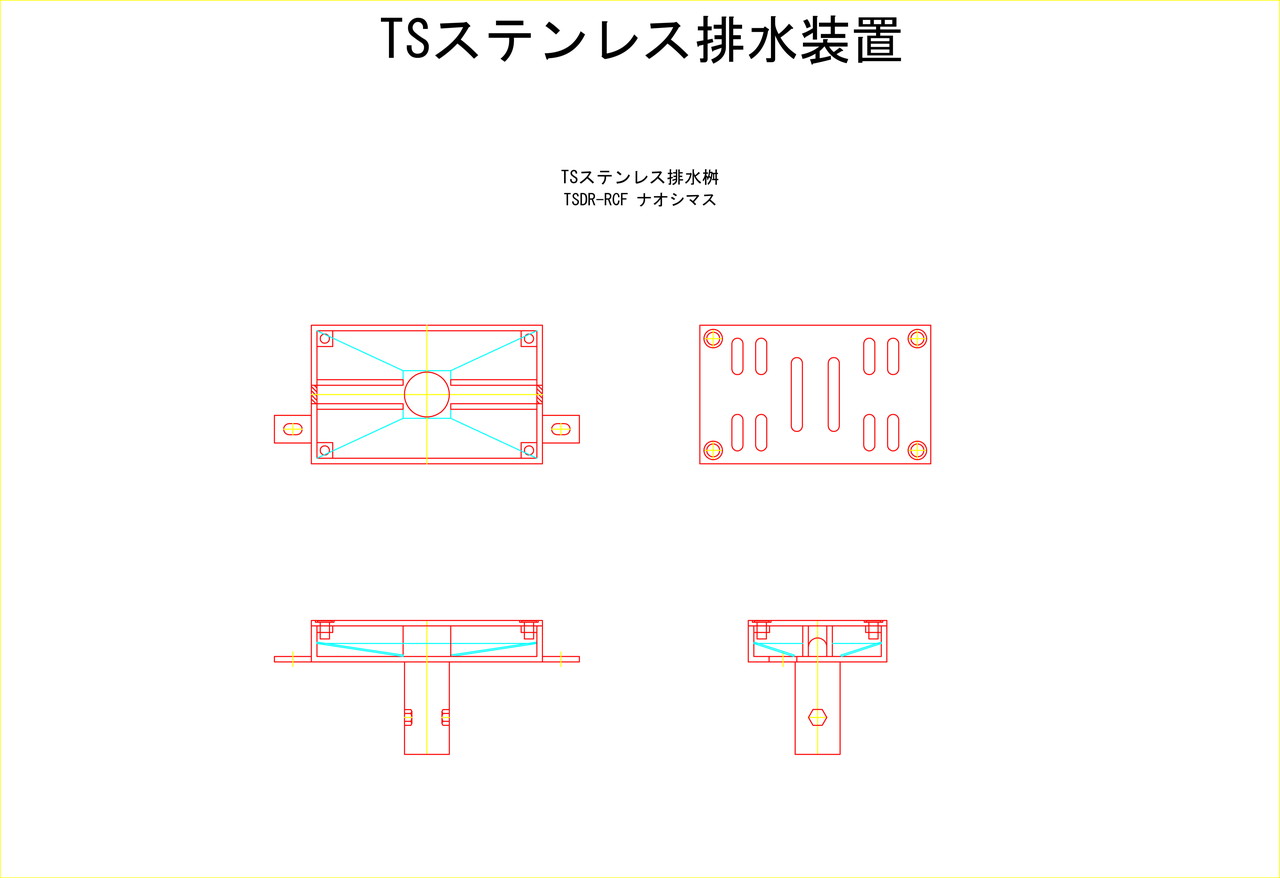 TSステンレス排水装置

TSステンレス排水桝
TSDR-RCF ナオシマス