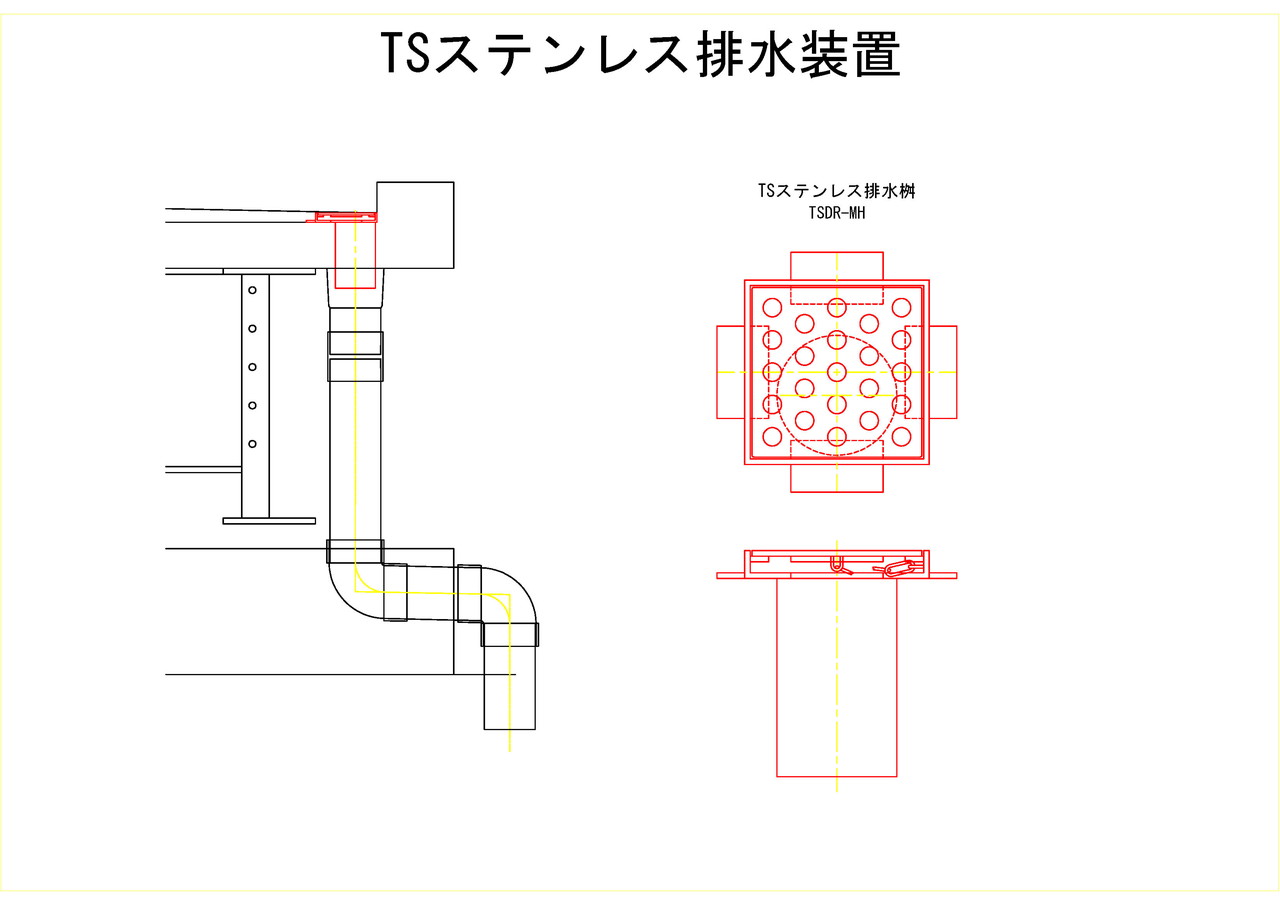 TSステンレス排水装置

TSステンレス排水桝
TSDR-MH