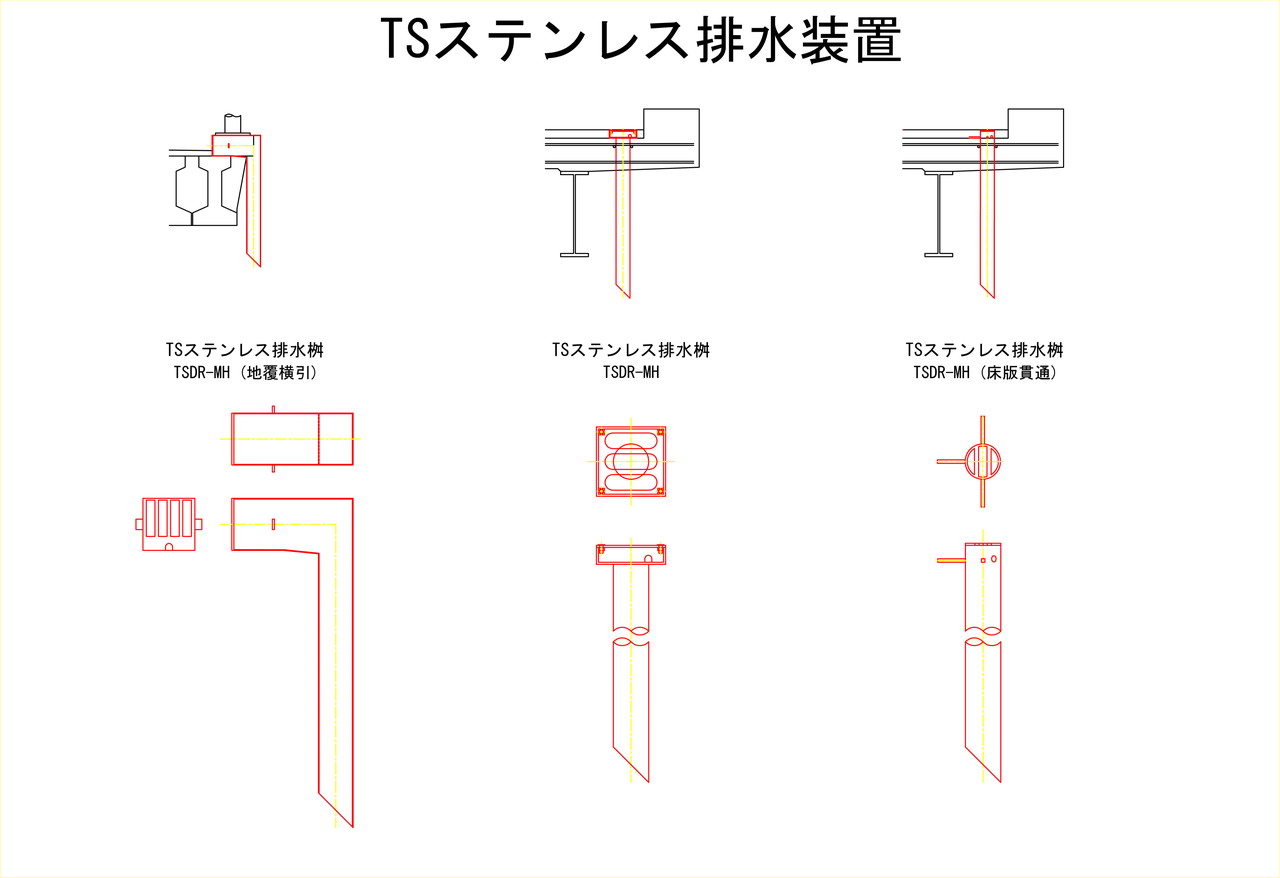 TSステンレス排水装置

TSステンレス排水桝
TSDR-MH（地覆横引）

TSステンレス排水桝
TSDR-MH

TSステンレス排水桝
TSDR-MH（床版貫通）