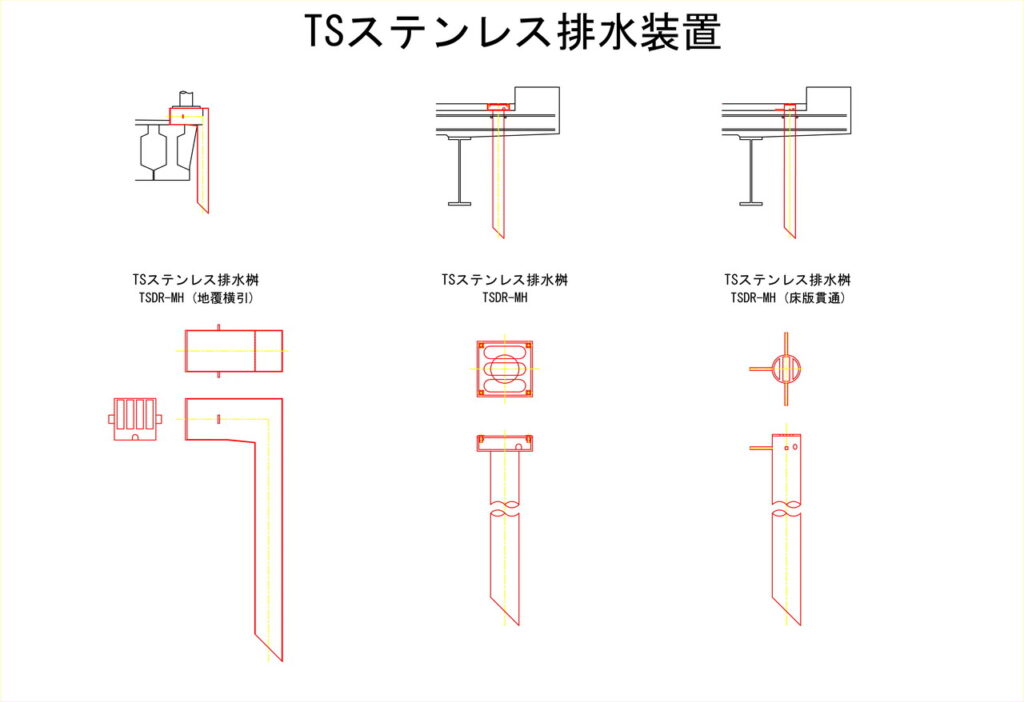 TSステンレス排水装置

TSステンレス排水桝
TSDR-MH（地覆横引）

TSステンレス排水桝
TSDR-MH

TSステンレス排水桝
TSDR-MH（床版貫通）