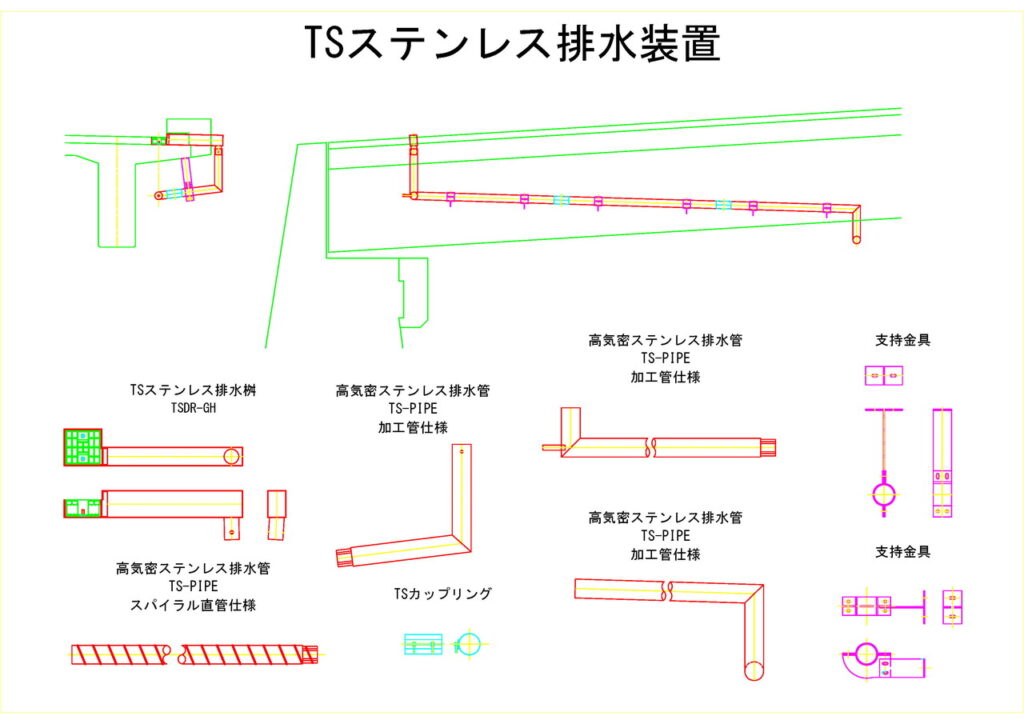 TSステンレス排水装置

TSステンレス排水桝
TSDR-GH

高気密ステンレス排水管
TS-PIPE
スパイラル直管仕様

高気密ステンレス排水管
TS-PIPE
加工管仕様

TSカップリング

高気密ステンレス排水管
TS-PIPE
加工管仕様

高気密ステンレス排水管
TS-PIPE
加工管仕様

支持金具

支持金具