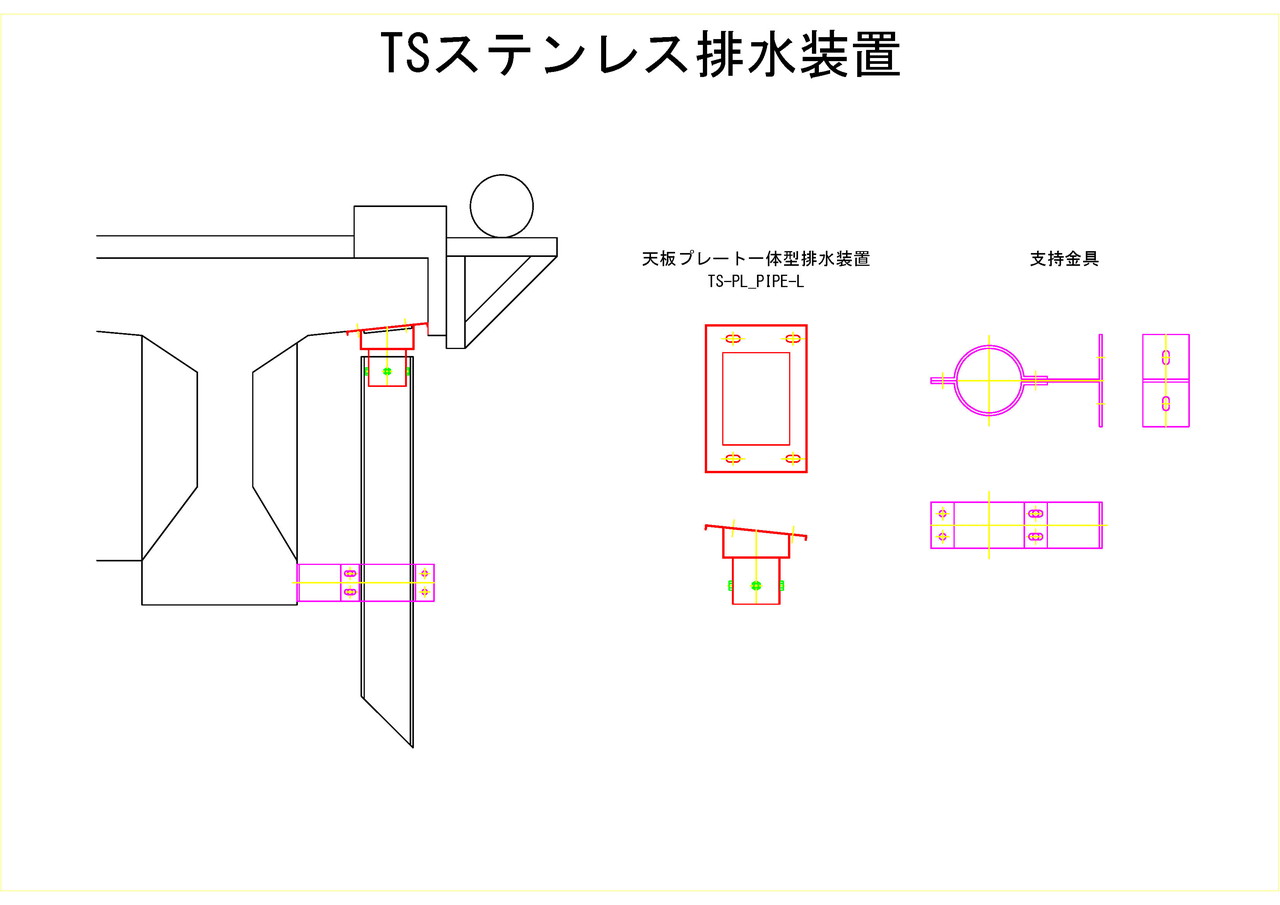 TSステンレス排水装置

天板プレート一体型排水装置
TS-PL_PIPE-L

支持金具