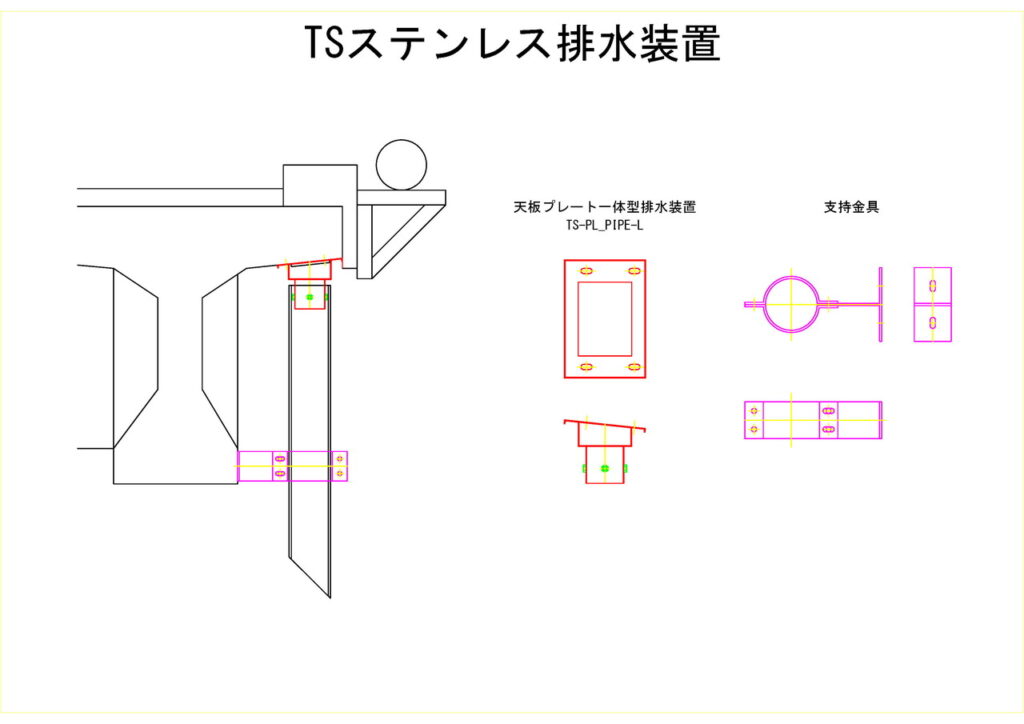 TSステンレス排水装置

天板プレート一体型排水装置
TS-PL_PIPE-L

支持金具