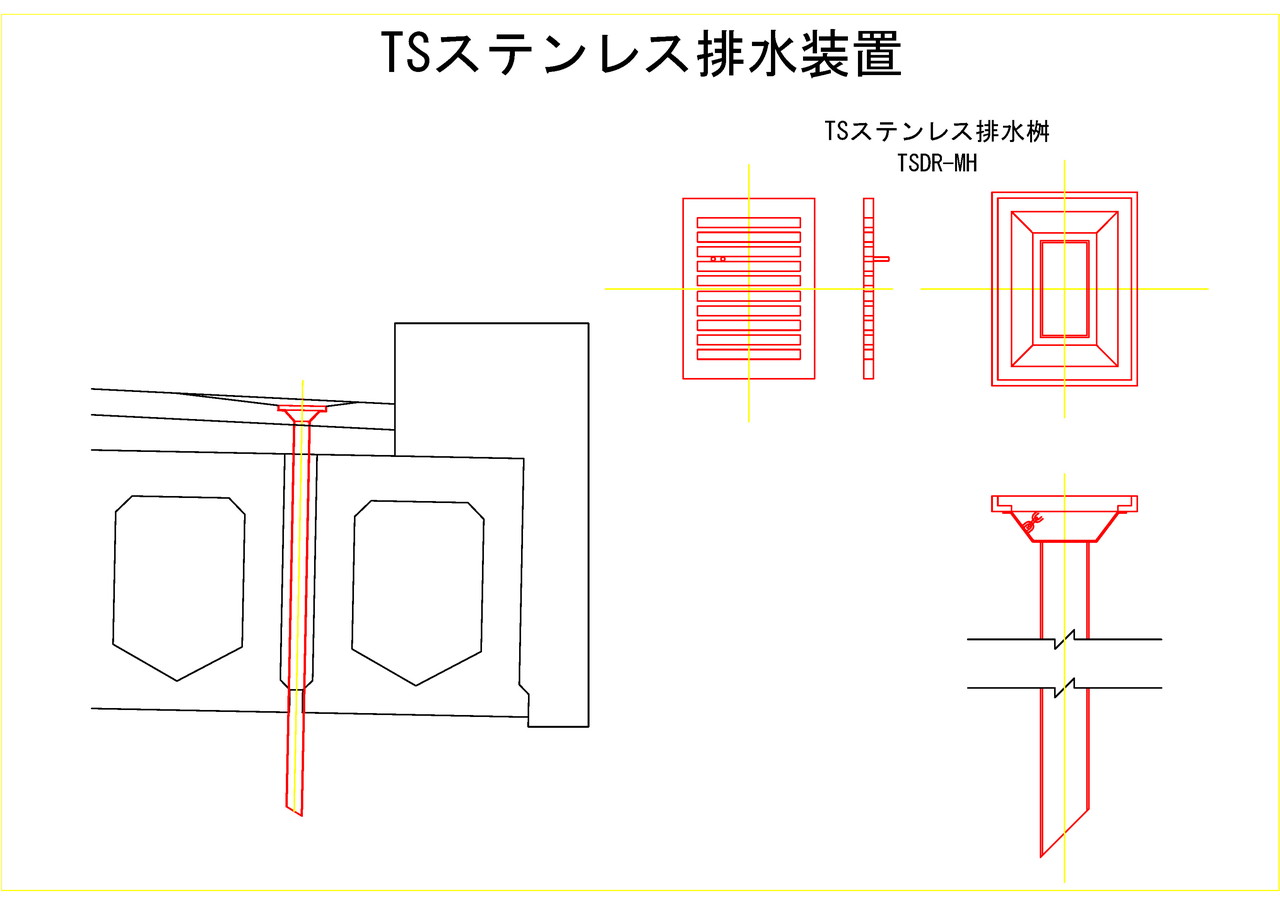 TSステンレス排水装置

TSステンレス排水桝
TSDR-MH