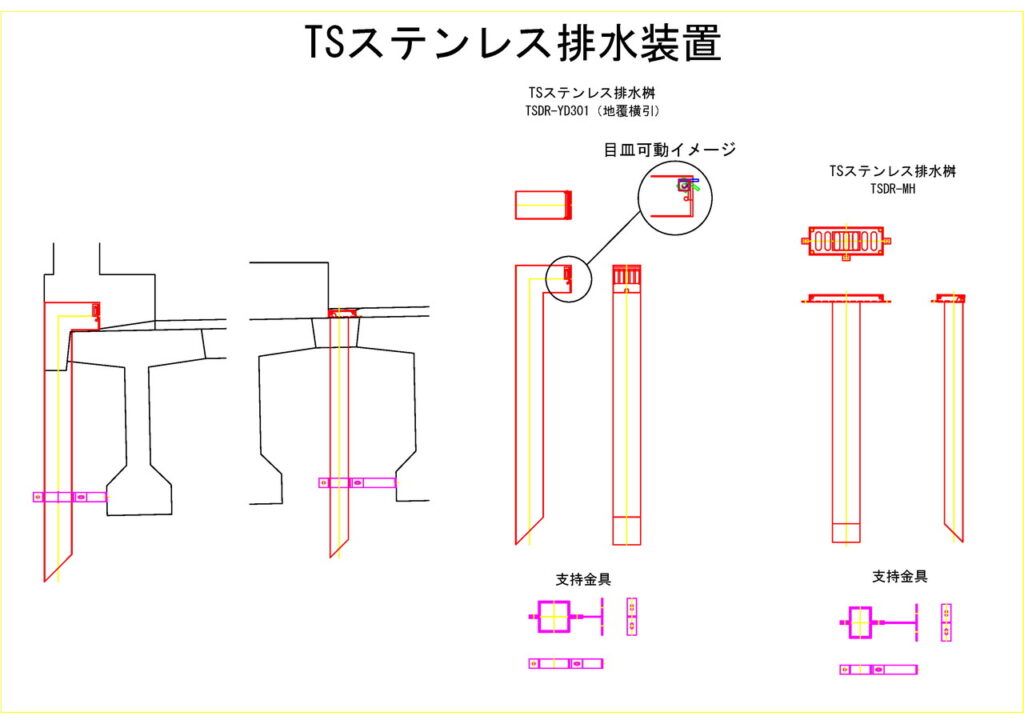 TSステンレス排水装置

TSステンレス排水桝
TSDR-YD301（地覆横引）

目皿可動イメージ

TSステンレス排水桝
TSDR-MH

支持金具

支持金具