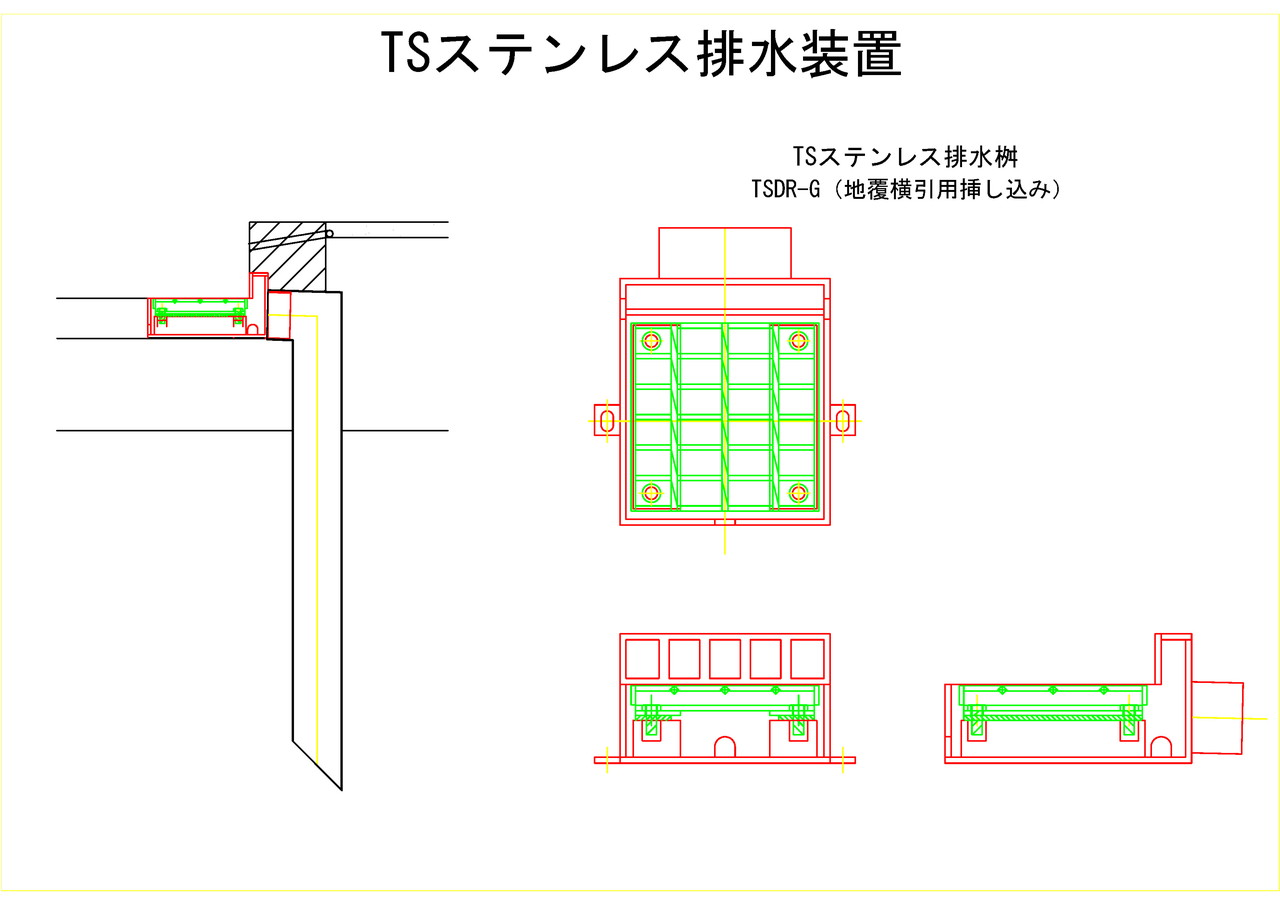 TSステンレス排水装置

TSステンレス排水桝
TSDR-G（地覆横引用挿し込み）