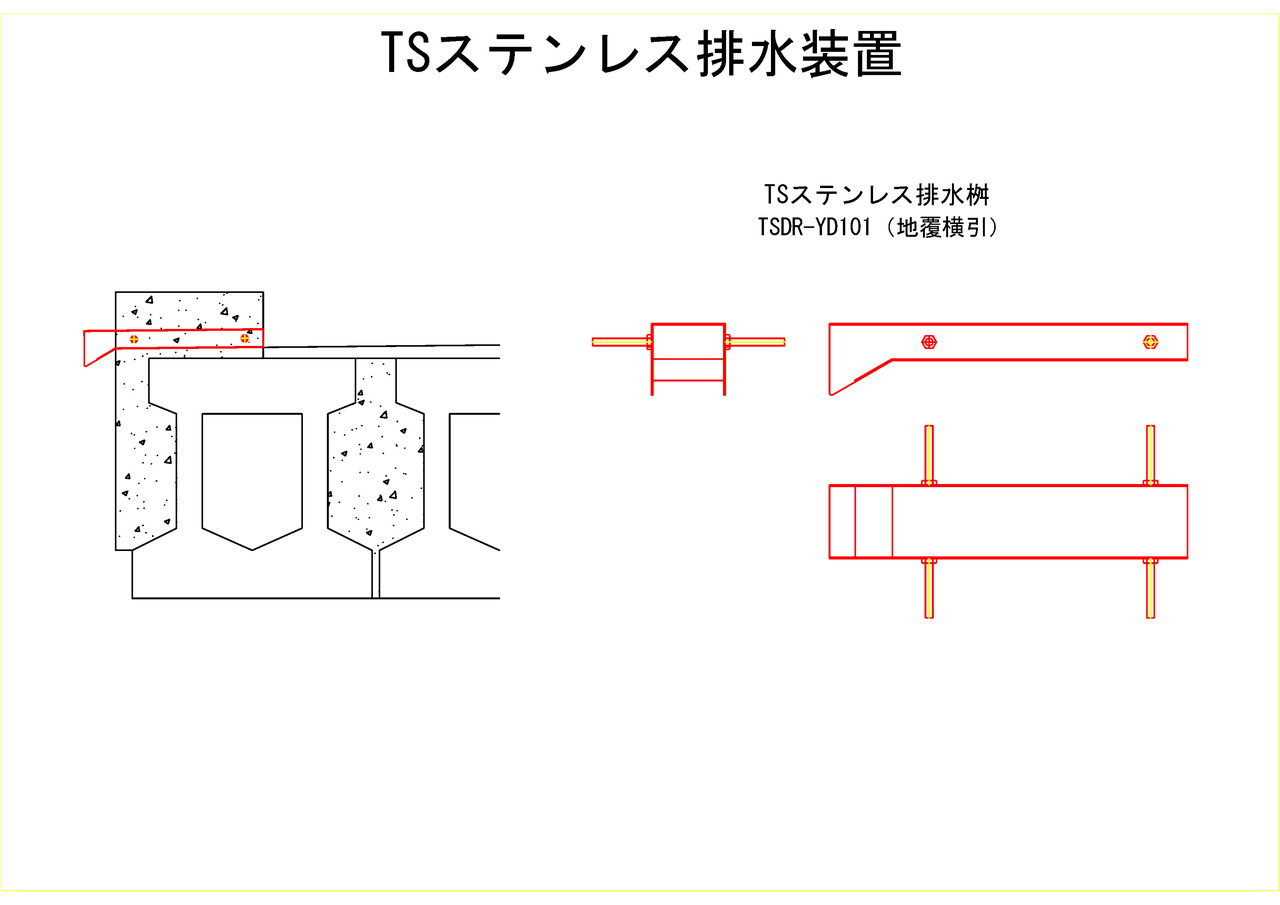 TSステンレス排水装置

TSステンレス排水桝
TSDR-YD101（地覆横引）