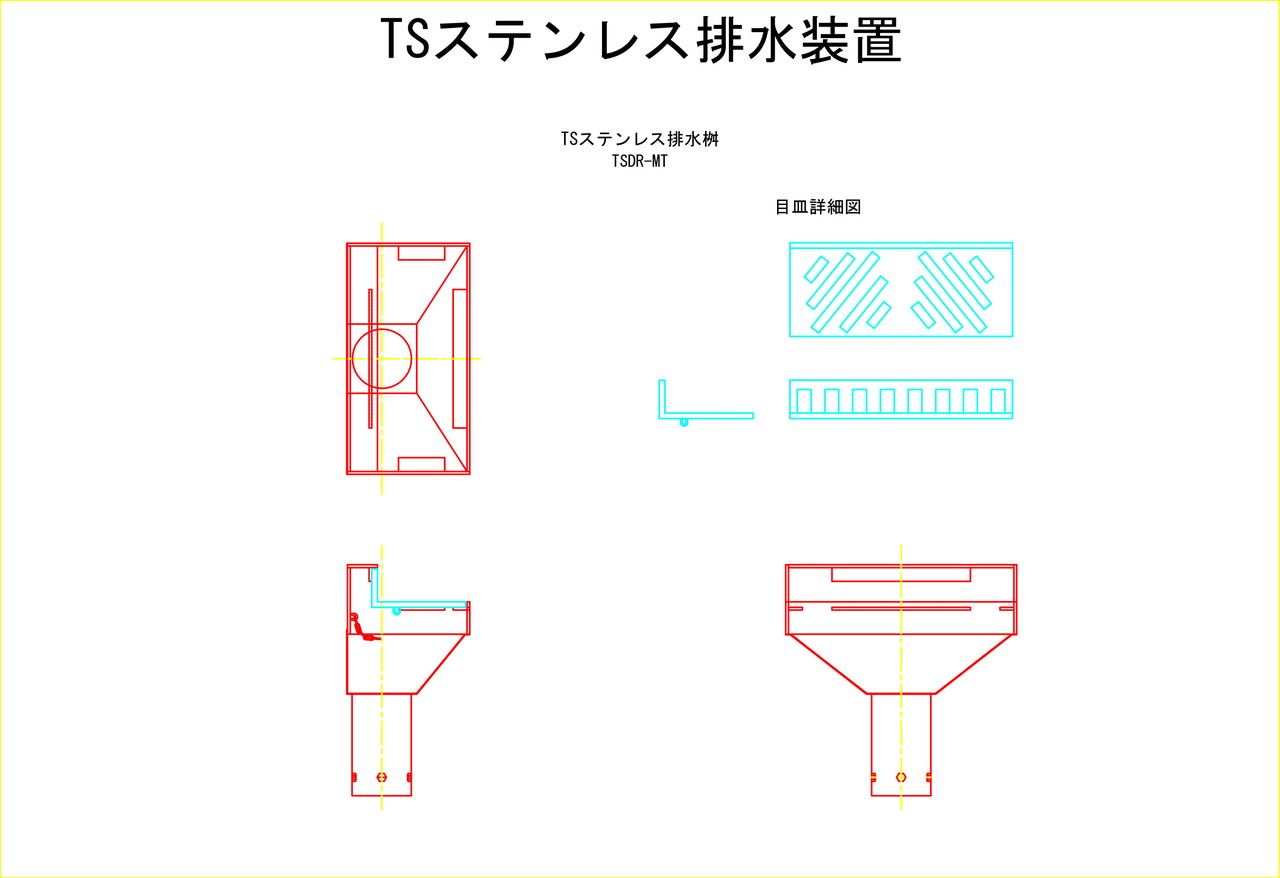 TSステンレス排水装置

TSステンレス排水桝
TSDR-MT

目皿詳細図