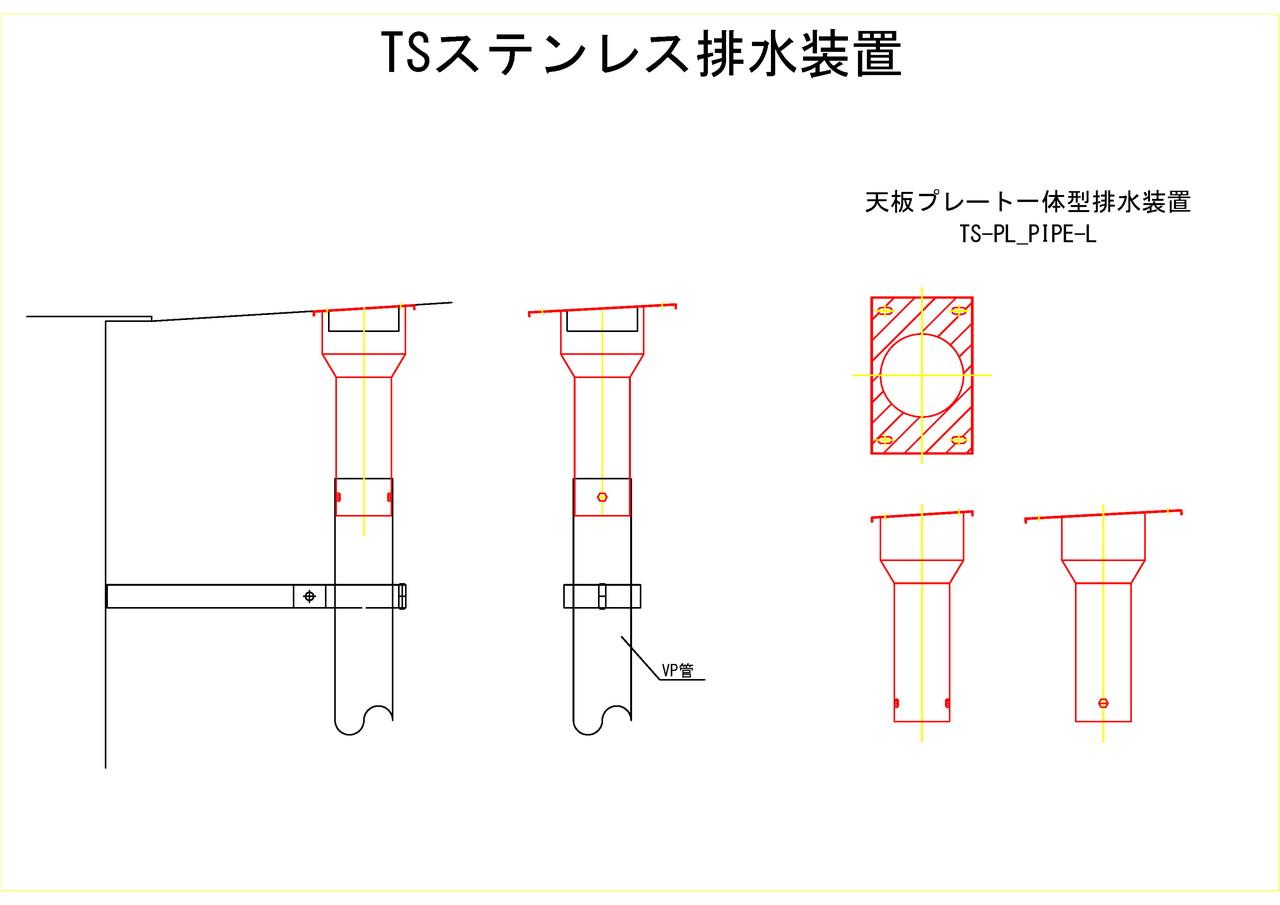 TSステンレス排水装置

天板プレート一体型排水装置
TS-PL_PIPE-L

VP管