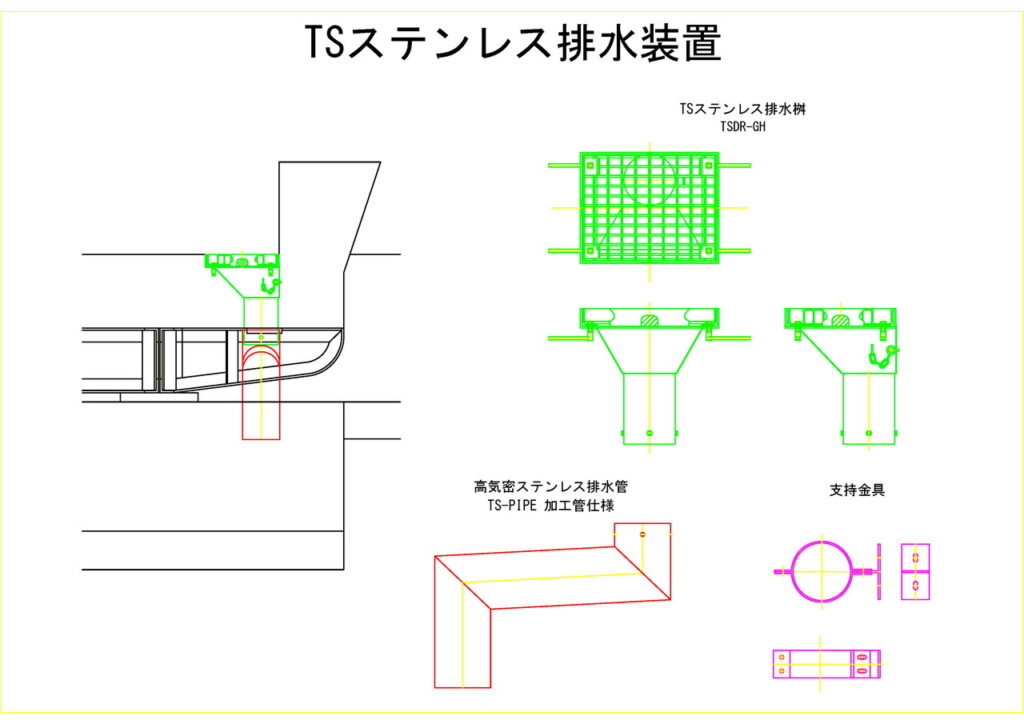 TSステンレス排水装置

TSステンレス排水桝
TSDR-GH

高気密ステンレス排水管
TS-PIPE 加工管仕様

支持金具