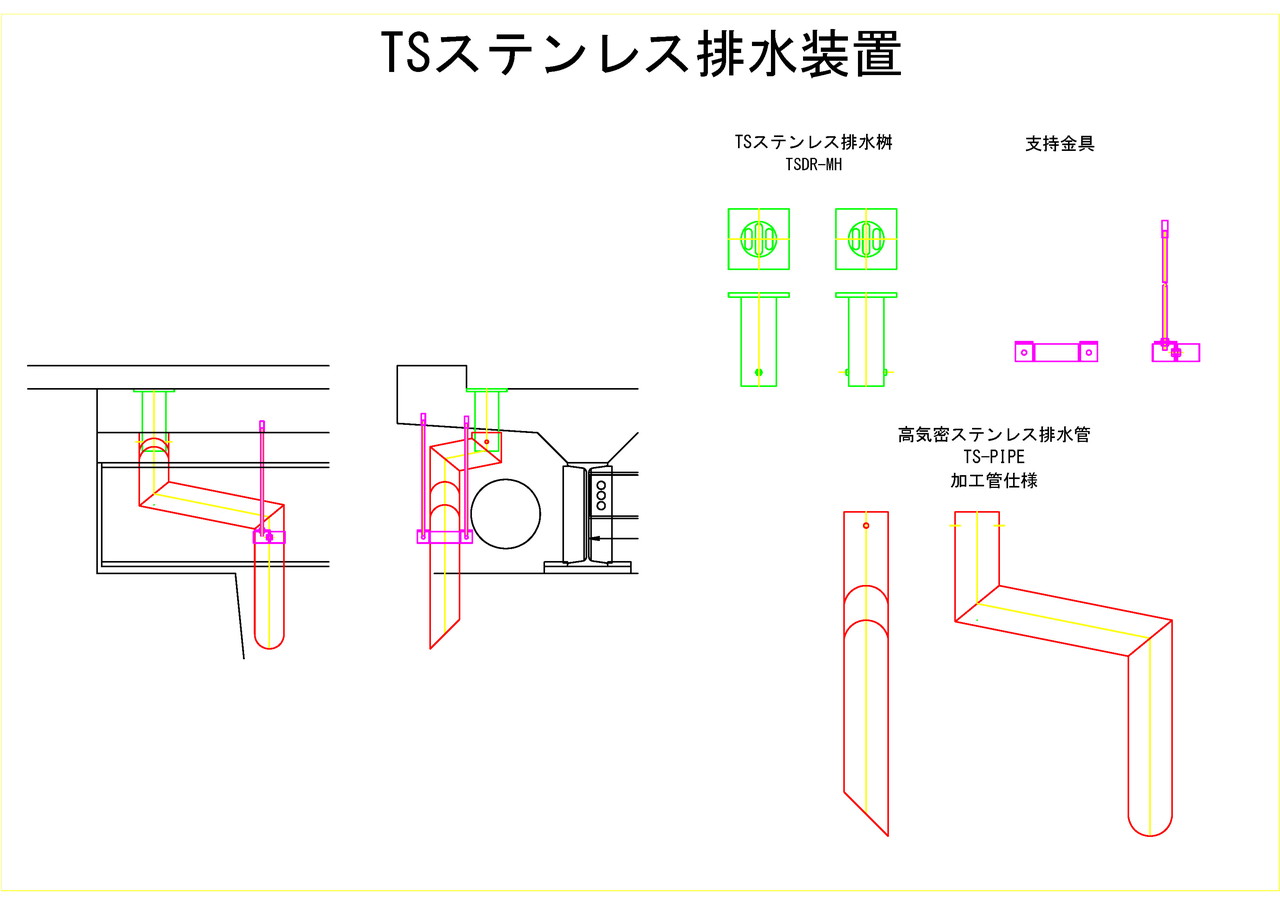 TSステンレス排水装置

TSステンレス排水桝
TSDR-MH

支持金具

高気密ステンレス排水管
TS-PIPE
加工管仕様