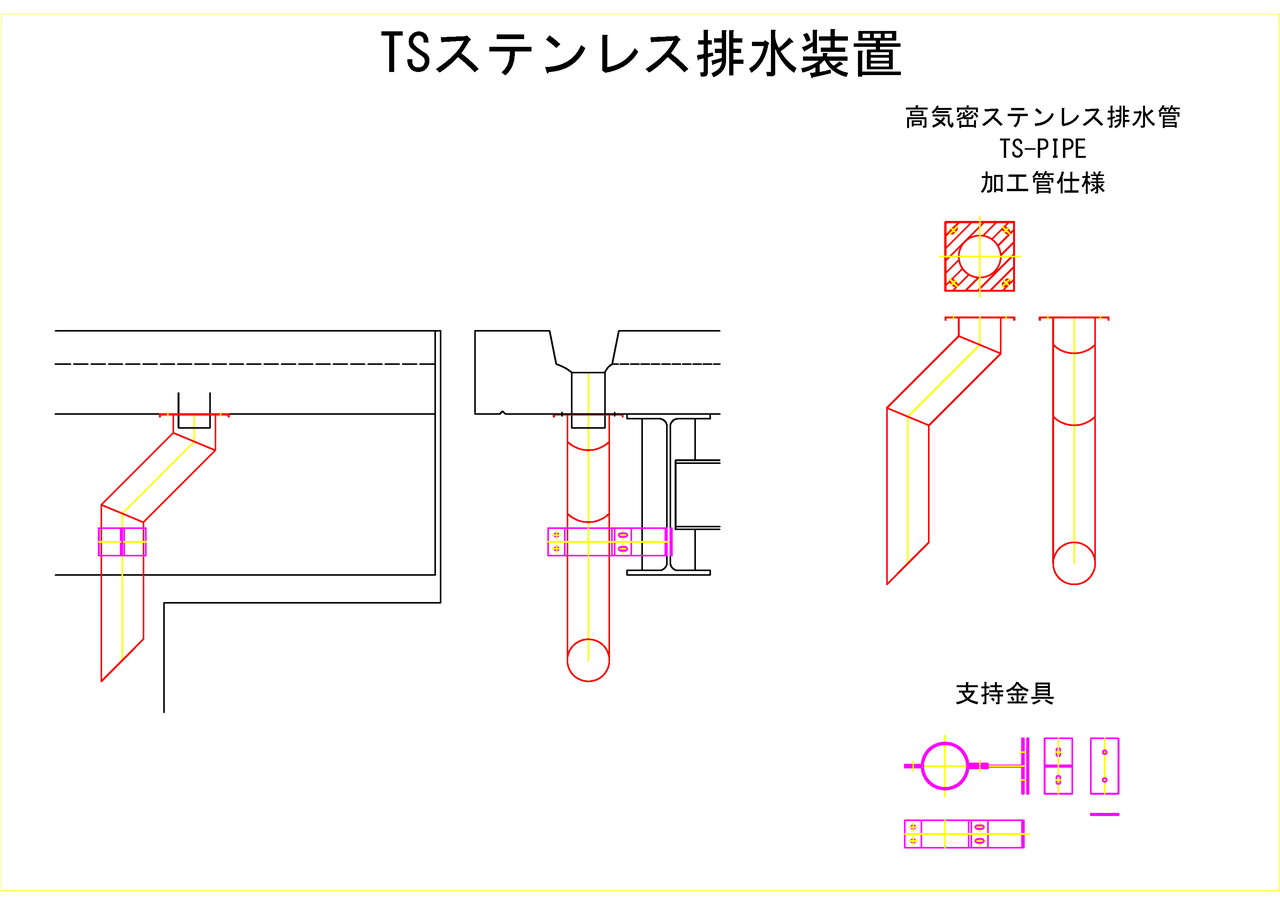 TSステンレス排水装置

高気密ステンレス排水管
TS-PIPE
加工管仕様

支持金具