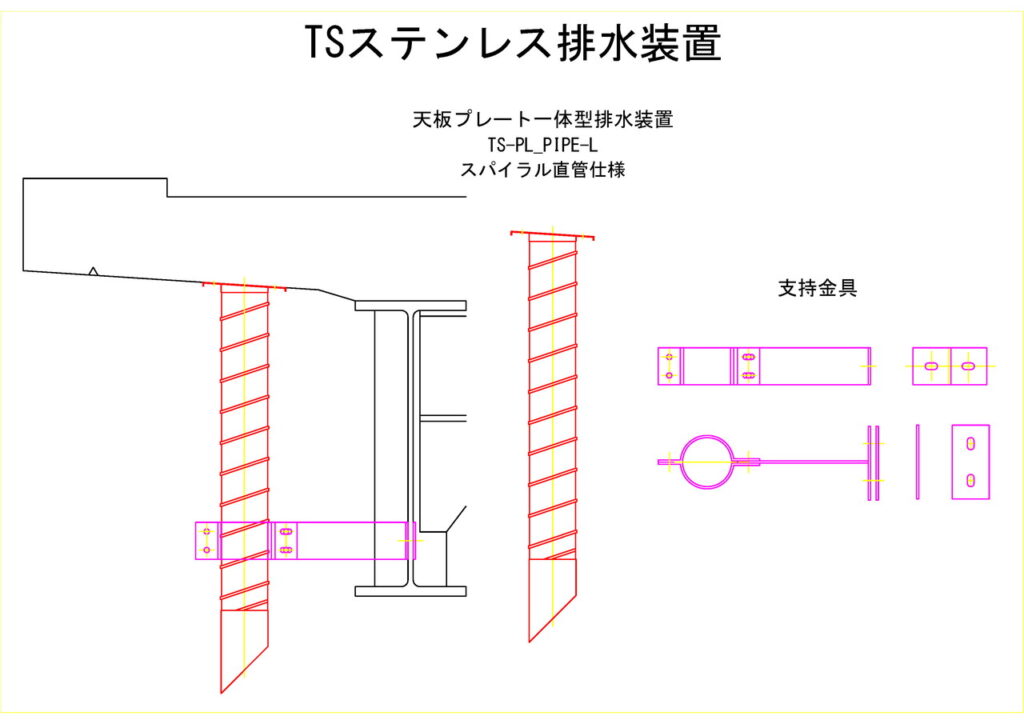 TSステンレス排水装置

天板プレート一体型排水装置
TS-PL_PIPE-L
スパイラル直管仕様

支持金具