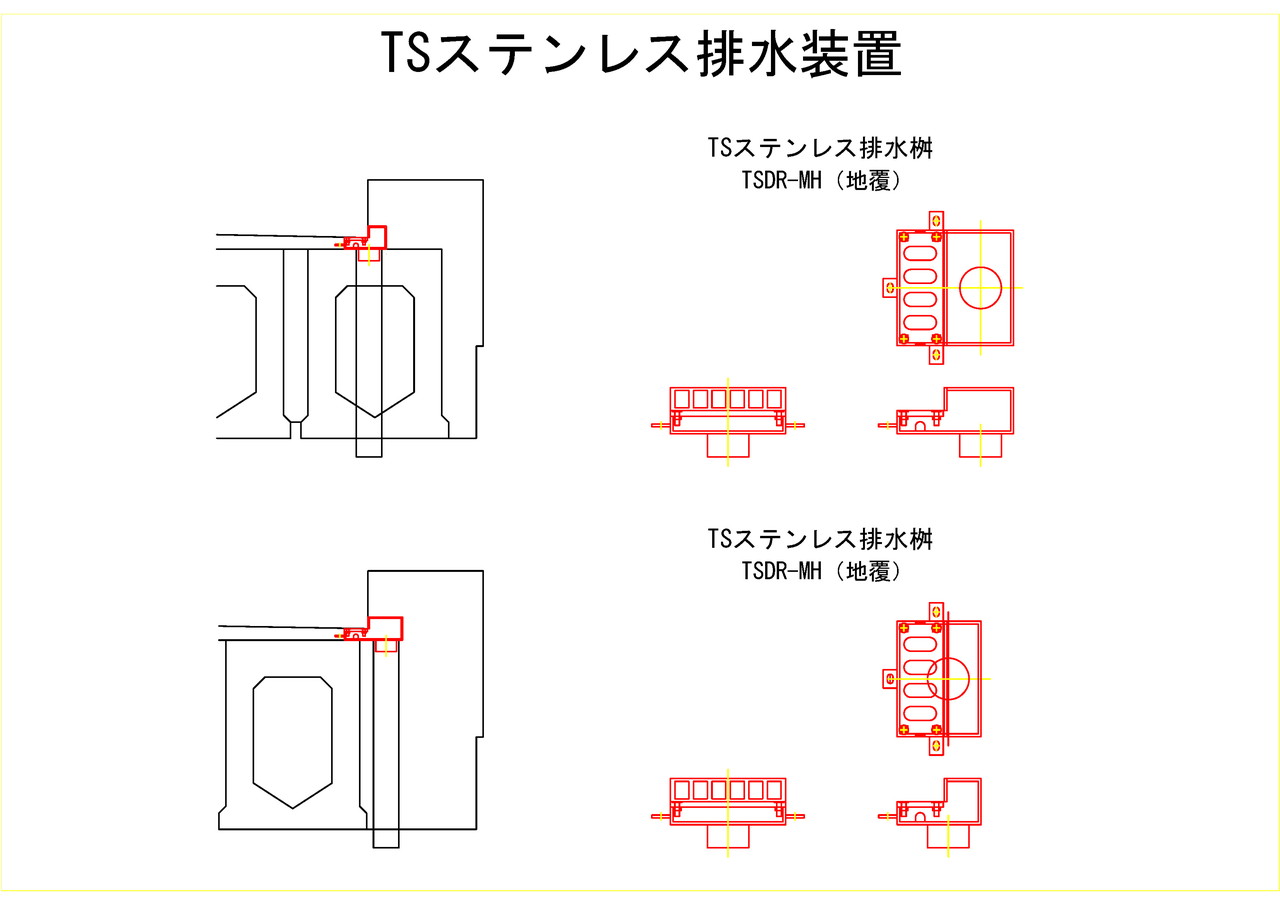 TSステンレス排水装置

TSステンレス排水桝
TSDR-MH（地覆）

TSステンレス排水桝
TSDR-MH（地覆）