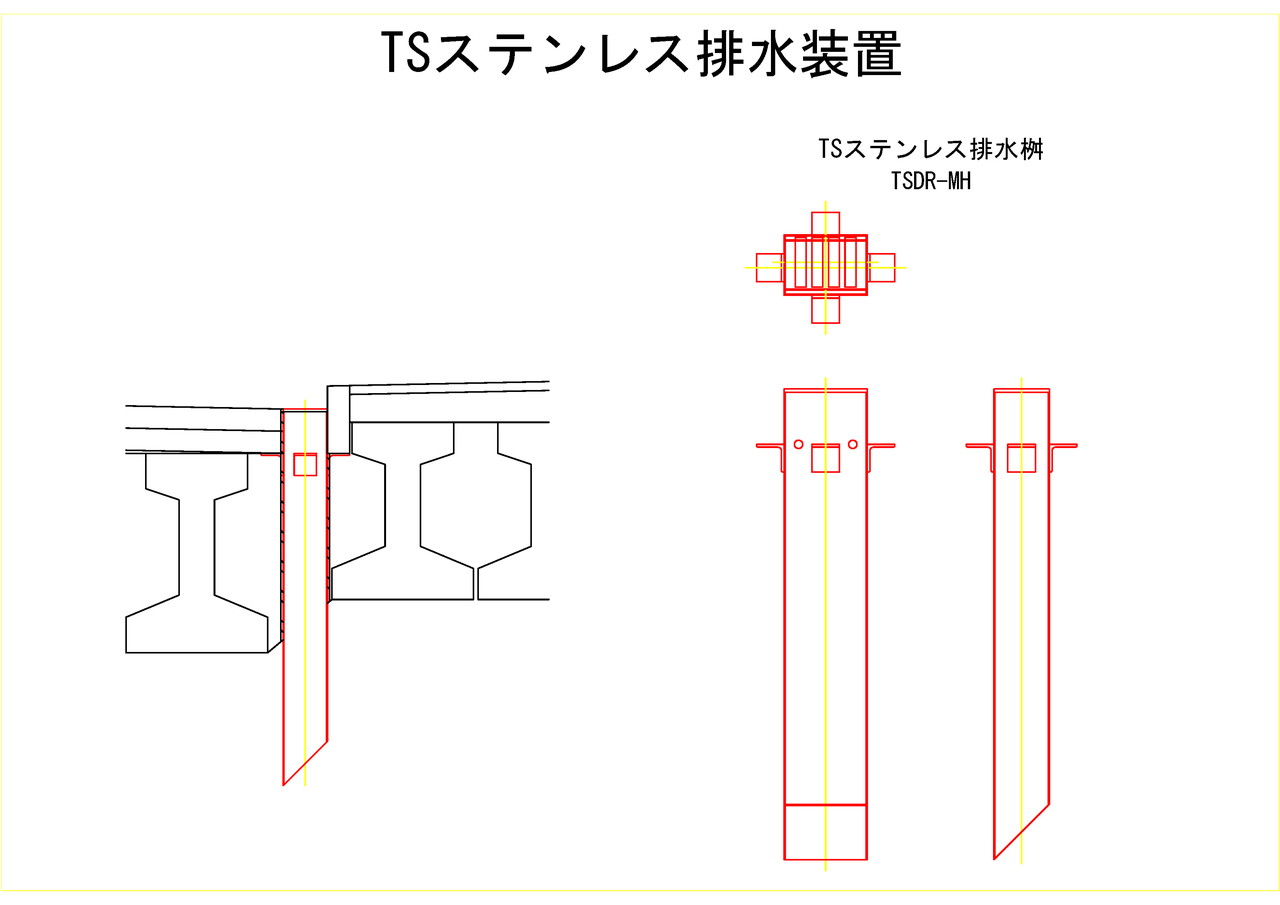 TSステンレス排水装置

TSステンレス排水桝
TSDR-MH