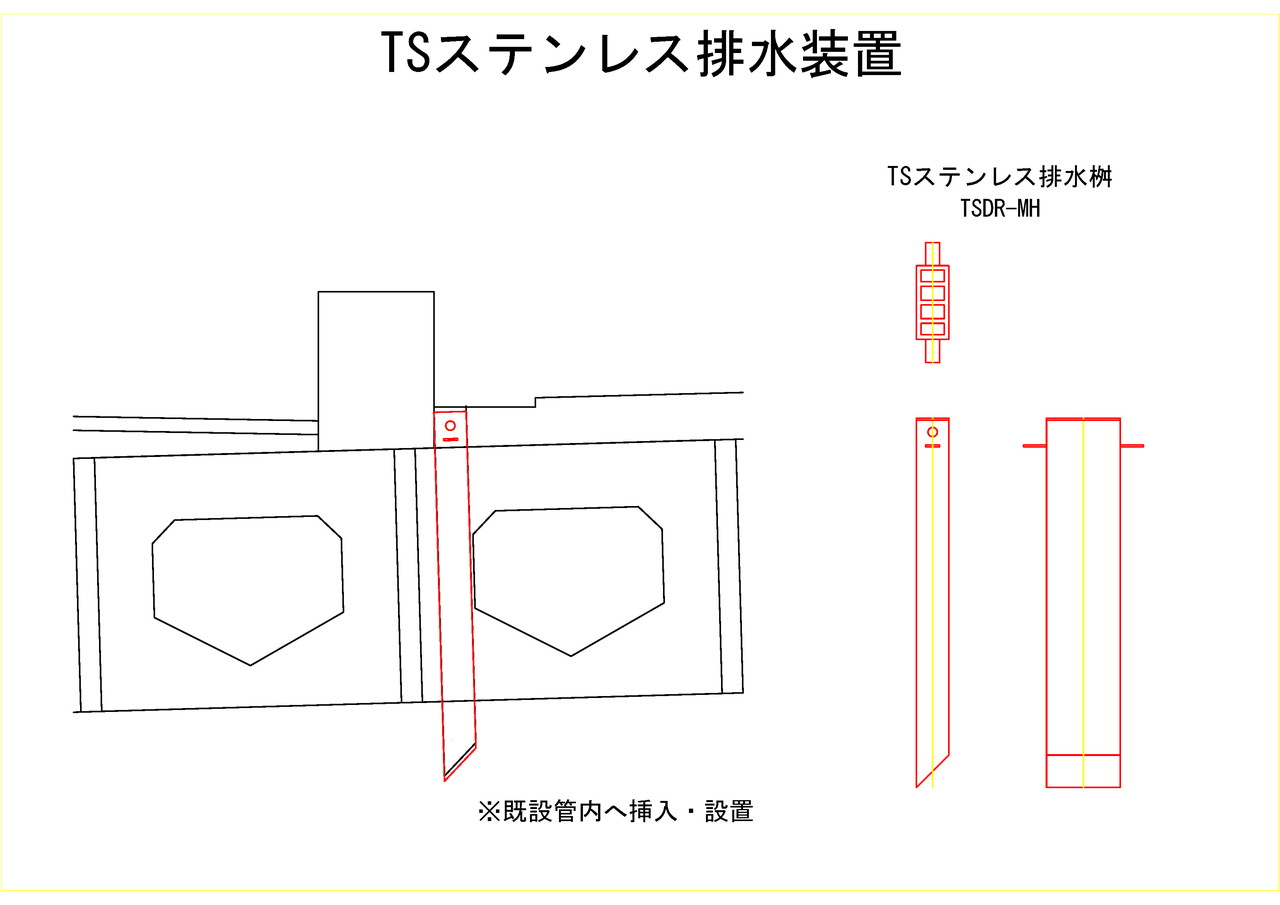 TSステンレス排水装置

TSステンレス排水桝
TSDR-MH

※既設管内へ挿入・設置