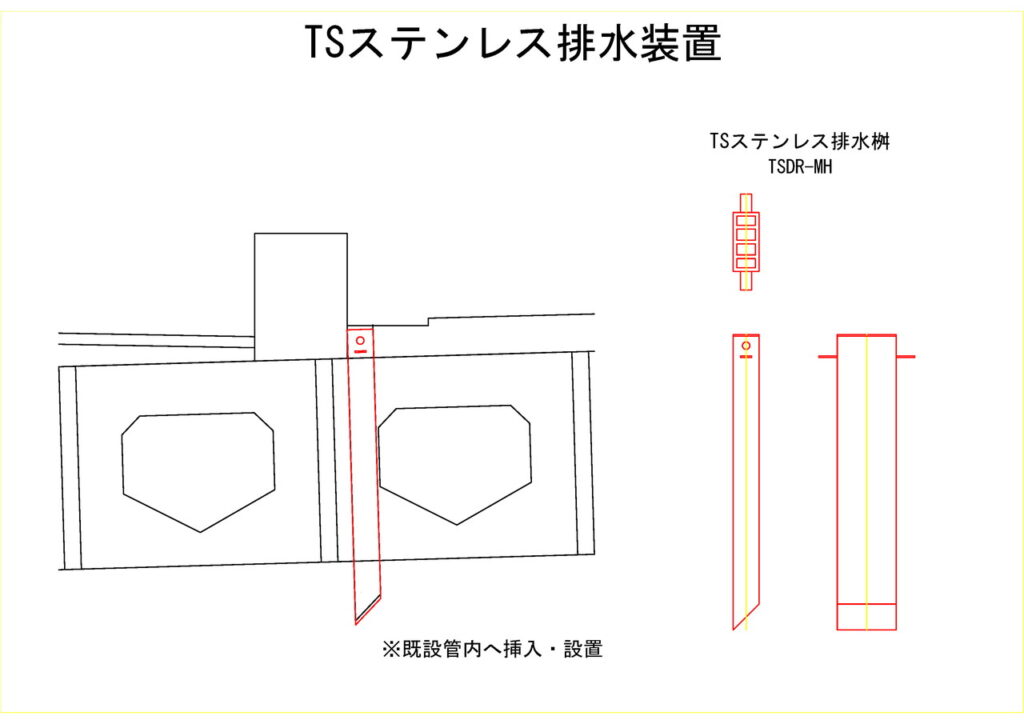 TSステンレス排水装置

TSステンレス排水桝
TSDR-MH

※既設管内へ挿入・設置