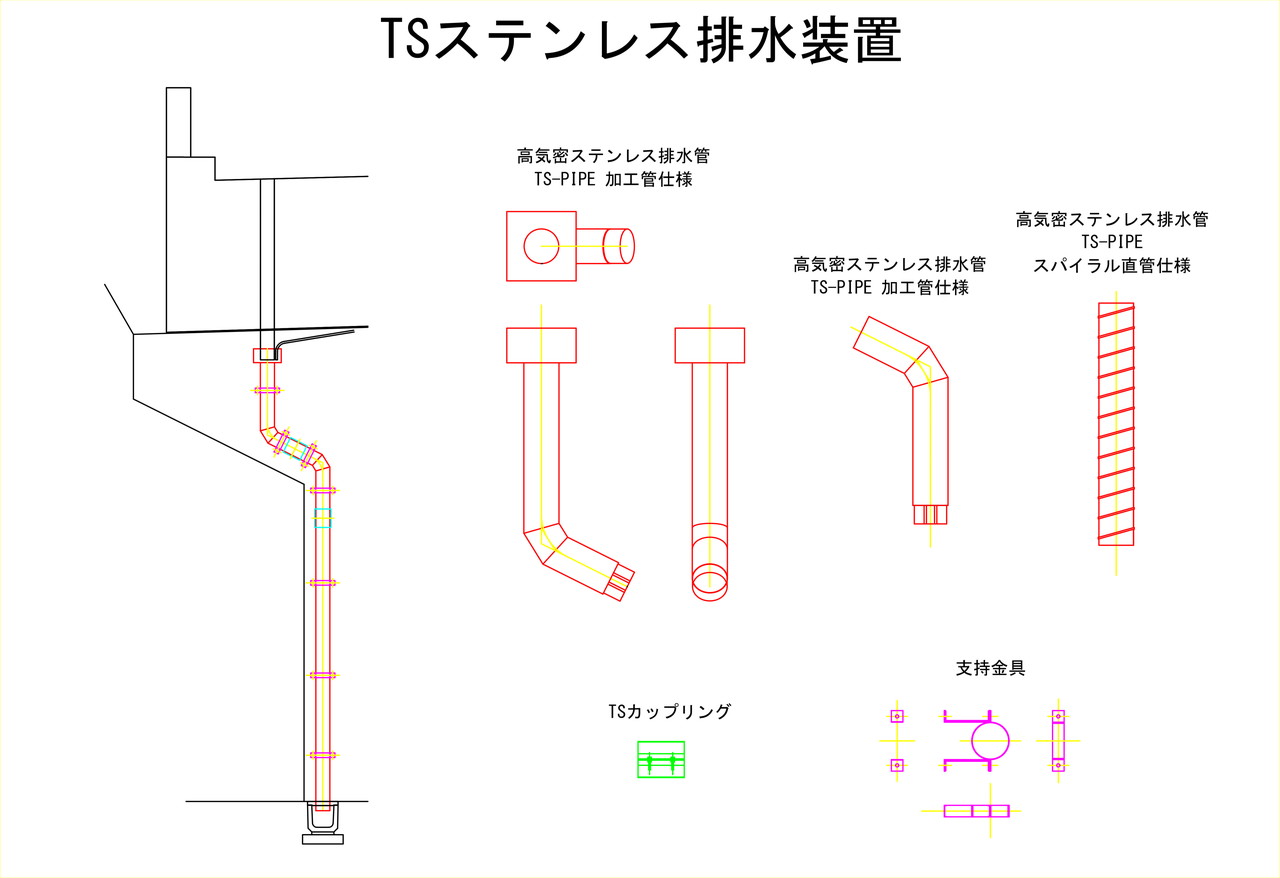 TSステンレス排水装置

高気密ステンレス排水管
TS-PIPE 加工管仕様

高気密ステンレス排水管
TS-PIPE 加工管仕様

高気密ステンレス排水管
TS-PIPE
スパイラル直管仕様

TSカップリング

支持金具