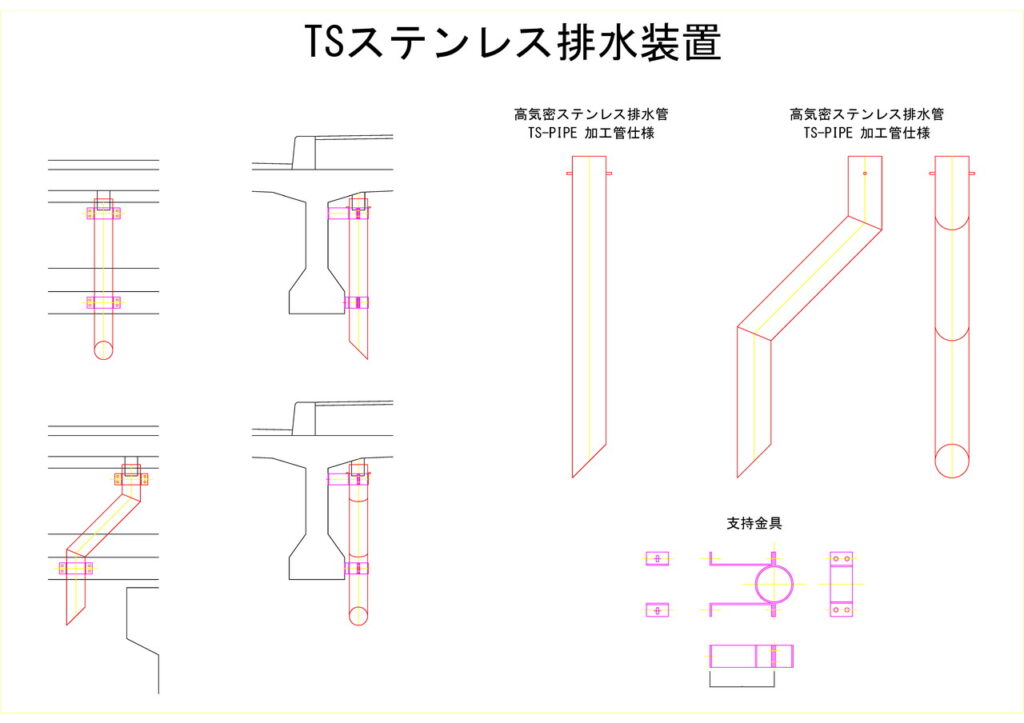 TSステンレス排水装置

高気密ステンレス排水管
TS-PIPE 加工管仕様

高気密ステンレス排水管
TS-PIPE 加工管仕様

支持金具