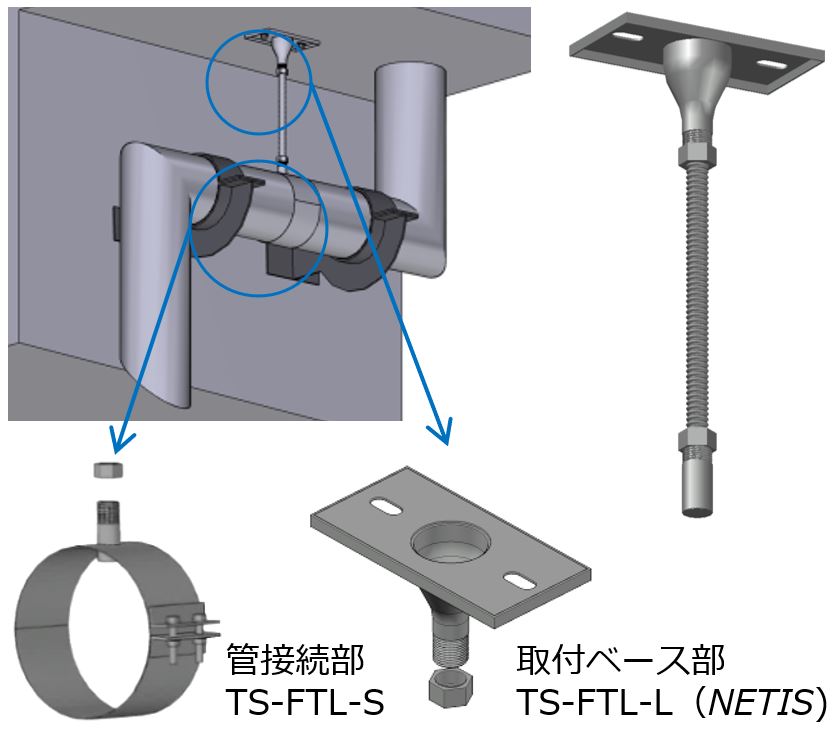 管接続部
TS-FTL-S

取付ベース部
TS-FTL-L（NETIS）