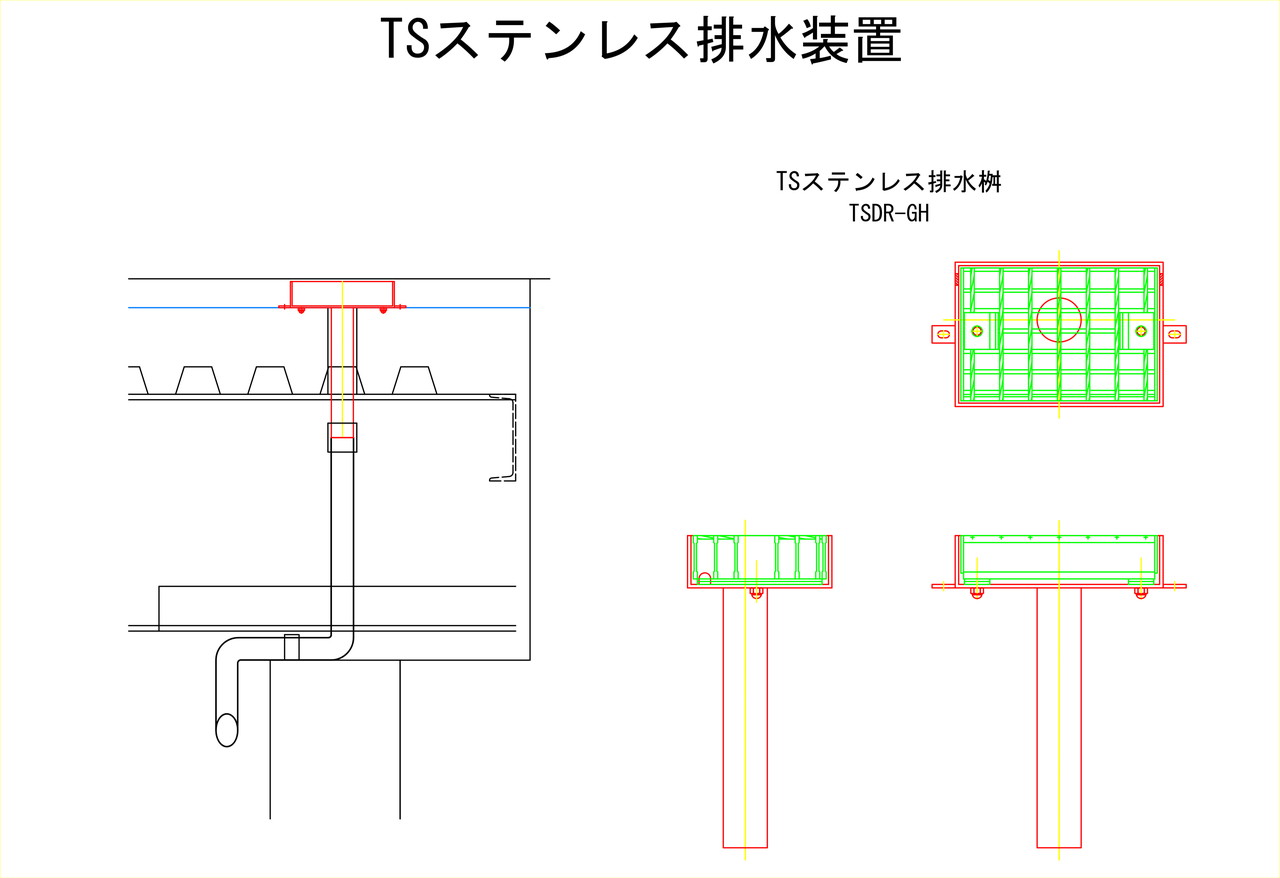 TSステンレス排水装置

TSステンレス排水桝
TSDR-GH