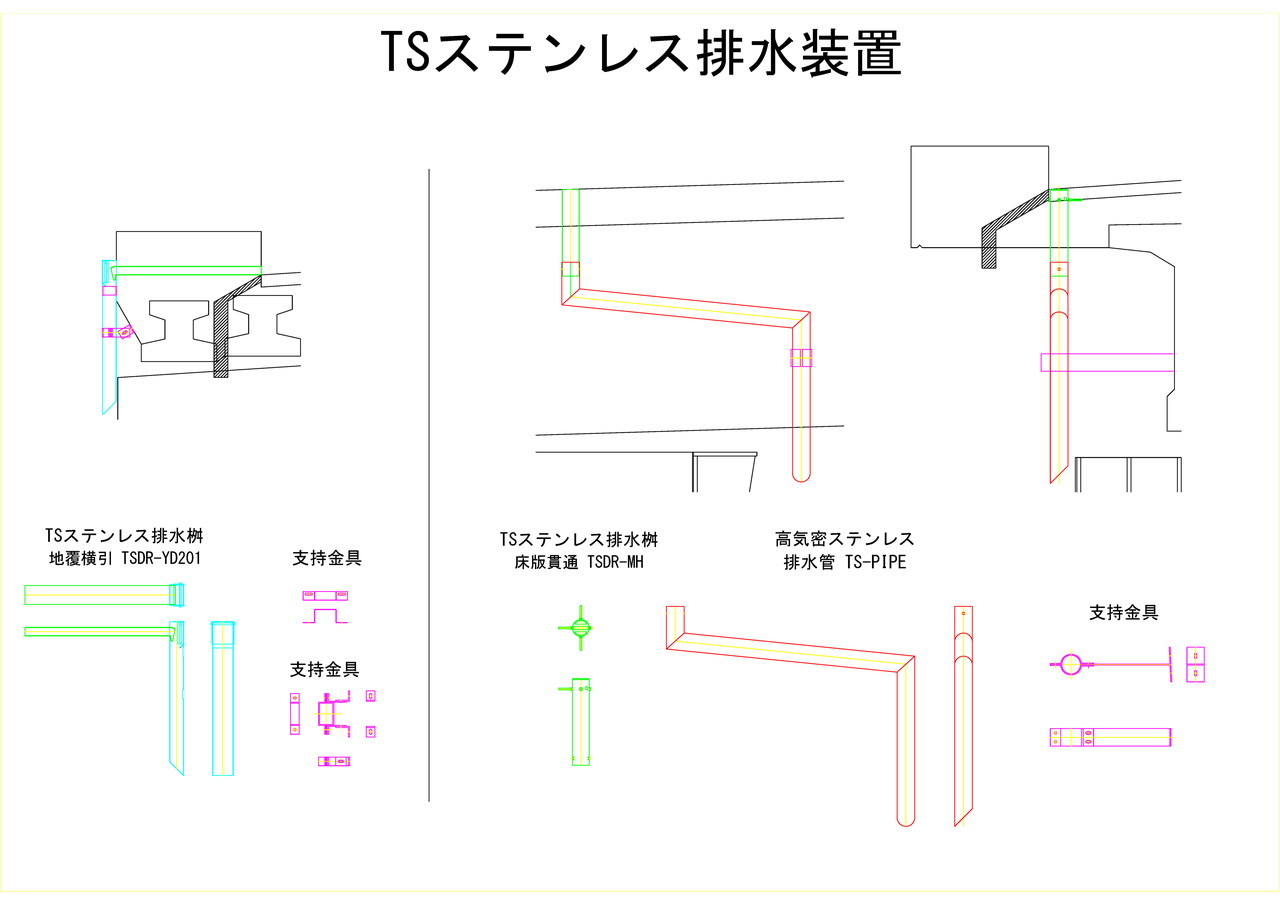 TSステンレス排水装置

TSステンレス排水桝
地覆横引 TSDR-YD201

支持金具

支持金具

TSステンレス排水桝
床版貫通 TSDR-MH

高気密ステンレス
排水管 TS-PIPE

支持金具