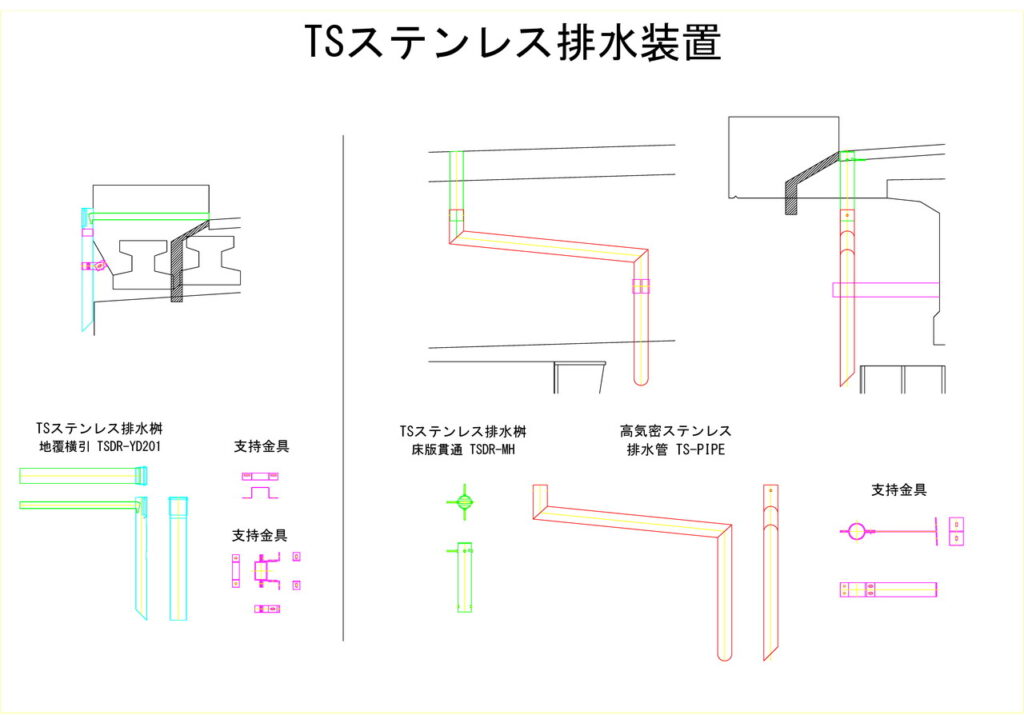 TSステンレス排水装置

TSステンレス排水桝
地覆横引 TSDR-YD201

支持金具

支持金具

TSステンレス排水桝
床版貫通 TSDR-MH

高気密ステンレス
排水管 TS-PIPE

支持金具