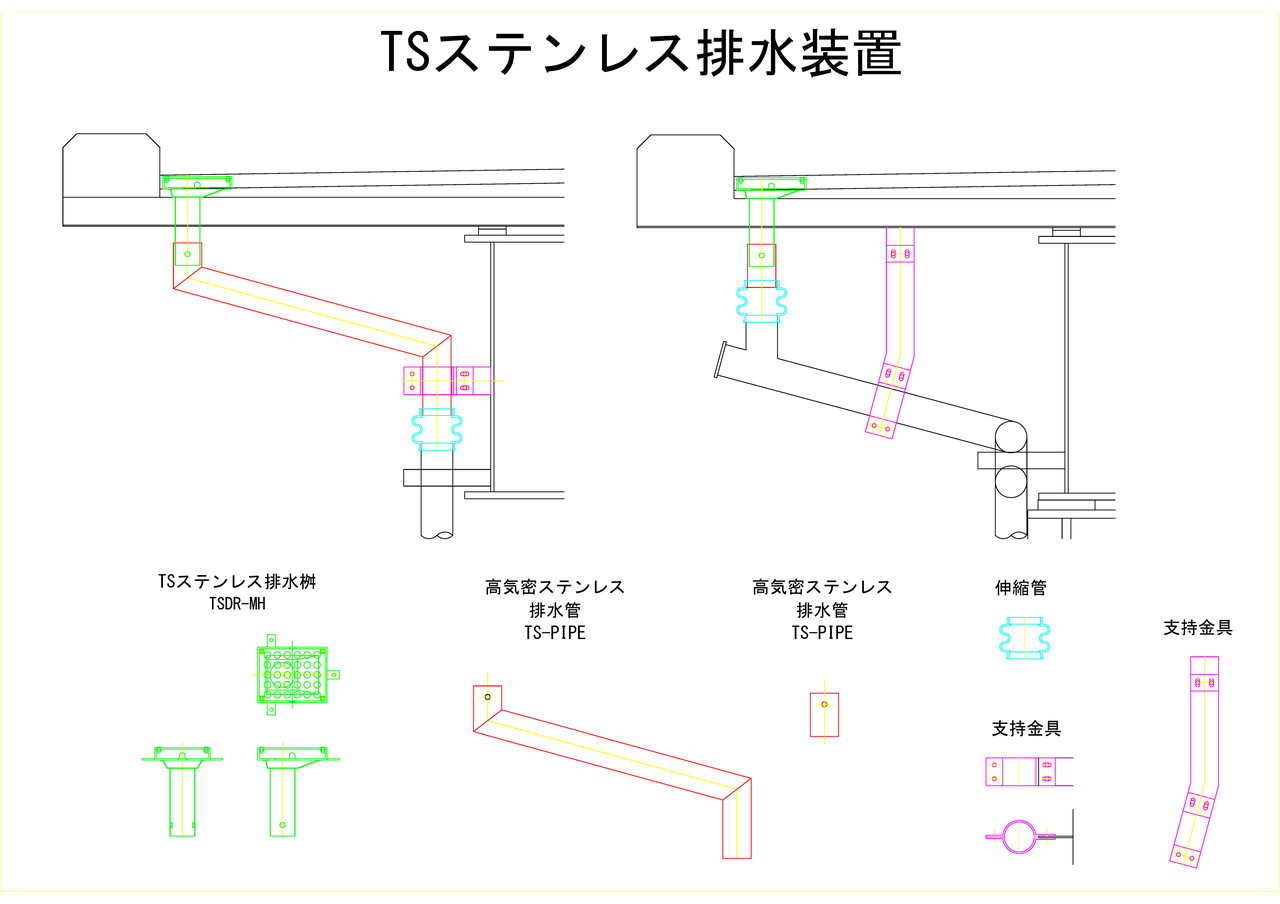 TSステンレス排水装置

TSステンレス排水桝
TSDR-MH

高気密ステンレス
排水管
TS-PIPE

高気密ステンレス
排水管
TS-PIPE

伸縮管

支持金具

支持金具