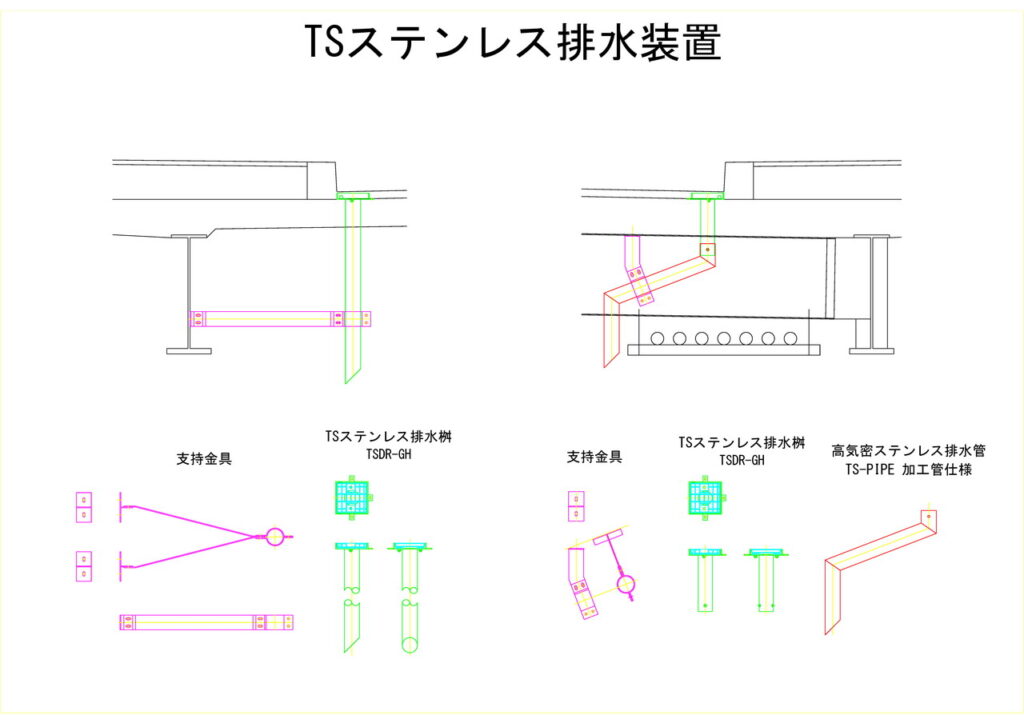 TSステンレス排水装置

支持金具

TSステンレス排水桝
TSDR-GH

支持金具

TSステンレス排水桝
TSDR-GH

高気密ステンレス排水管
TS-PIPE 加工管仕様