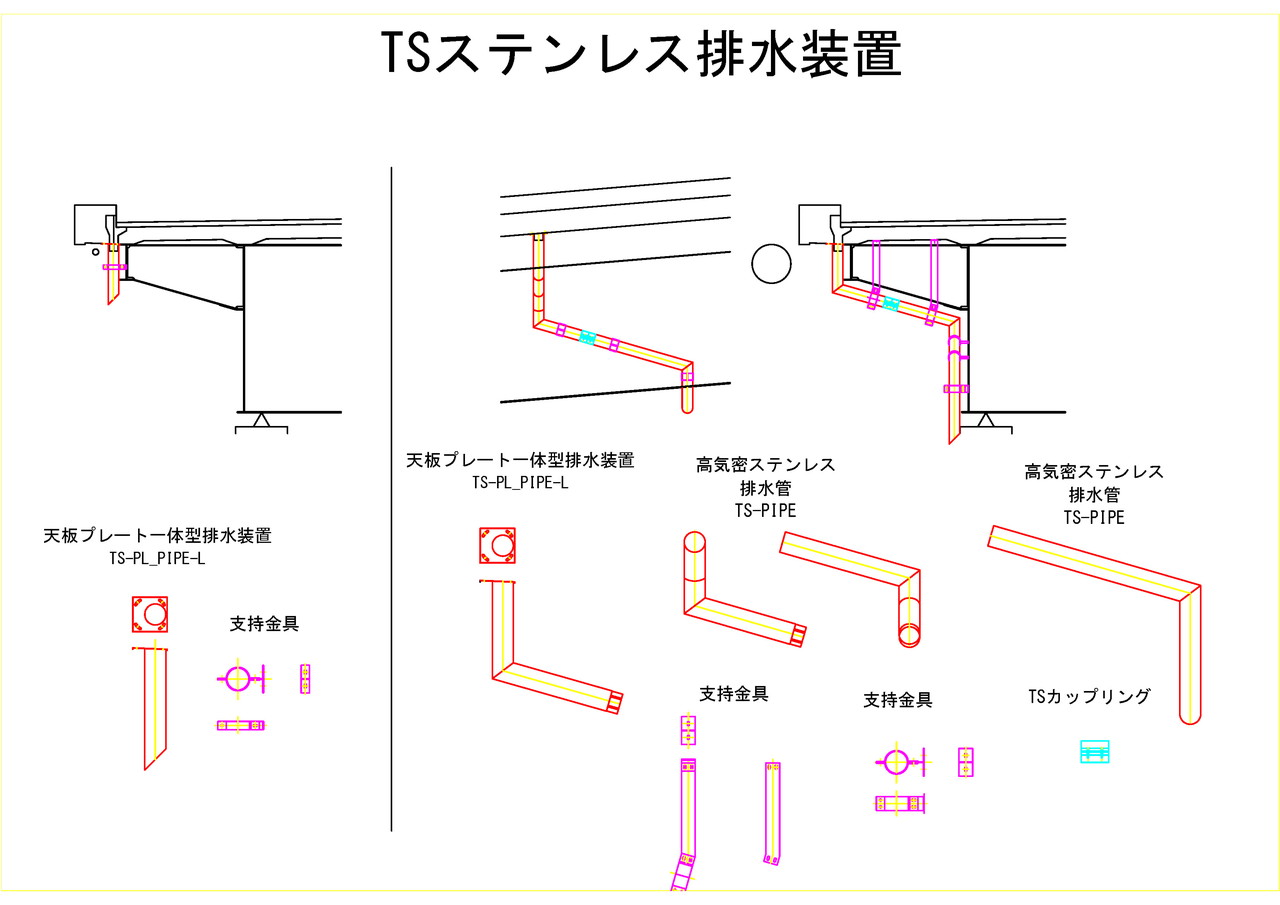 TSステンレス排水装置

天板プレート一体型排水装置
TS-PL_PIPE-L

支持金具

天板プレート一体型排水装置
TS-PL_PIPE-L

高気密ステンレス
排水管
TS-PIPE

高気密ステンレス
排水管
TS-PIPE

支持金具

支持金具

TSカップリング