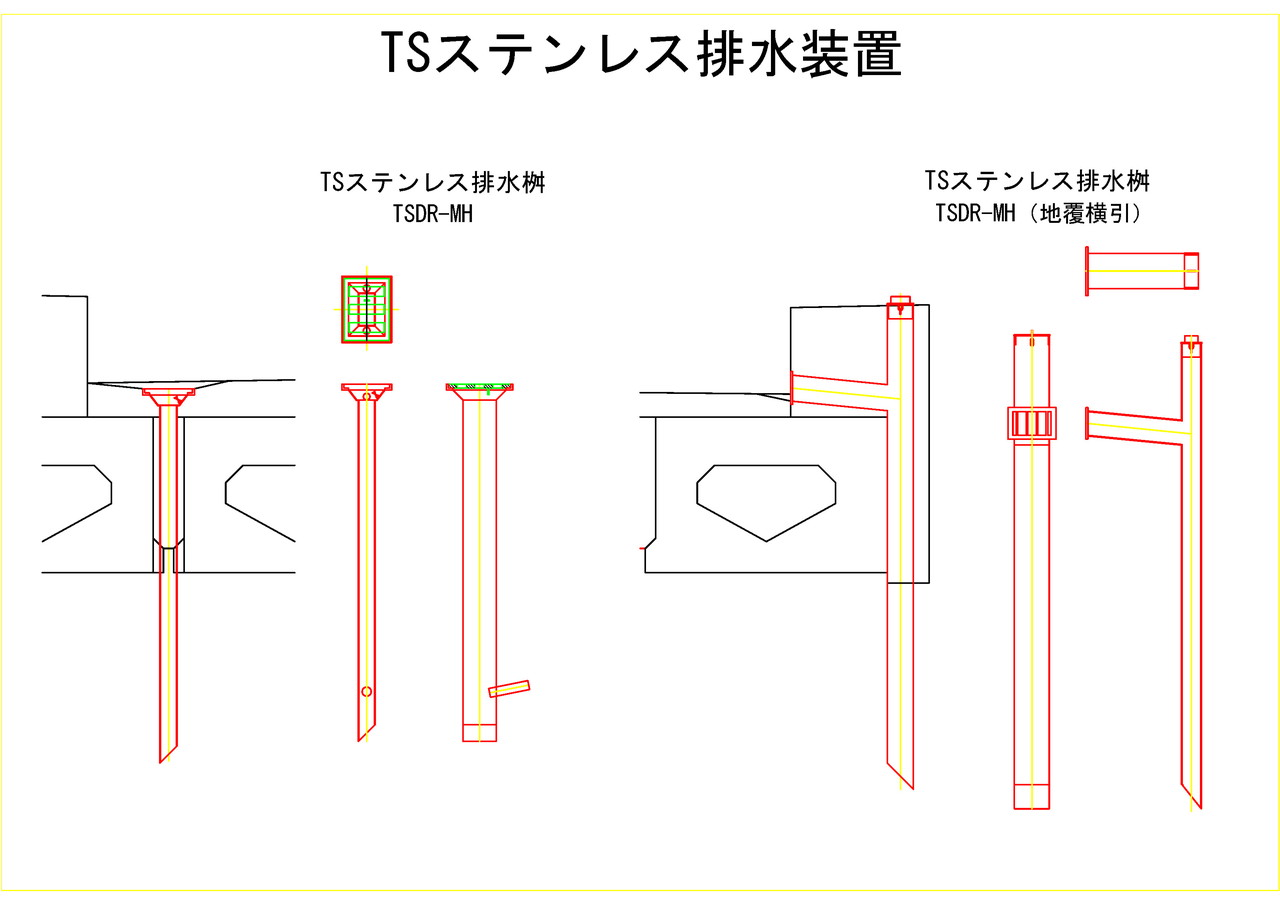 TSステンレス排水装置

TSステンレス排水桝
TSDR-MH

TSステンレス排水桝
TSDR-MH（地覆横引）