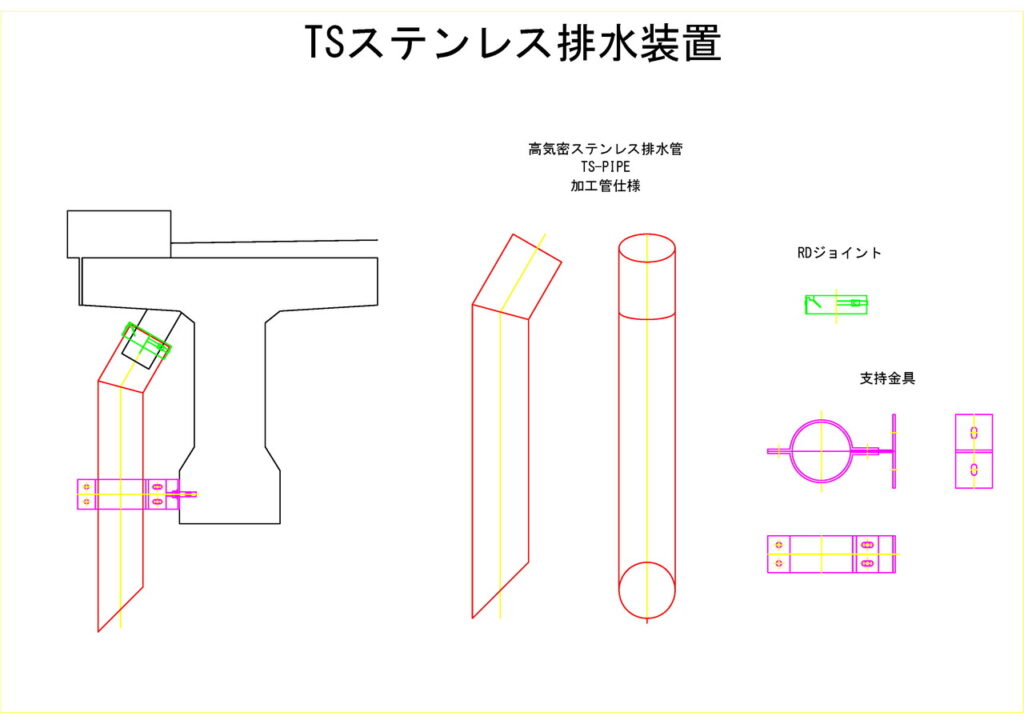 TSステンレス排水装置

高気密ステンレス排水管
TS-PIPE
加工管仕様

RDジョイント

支持金具