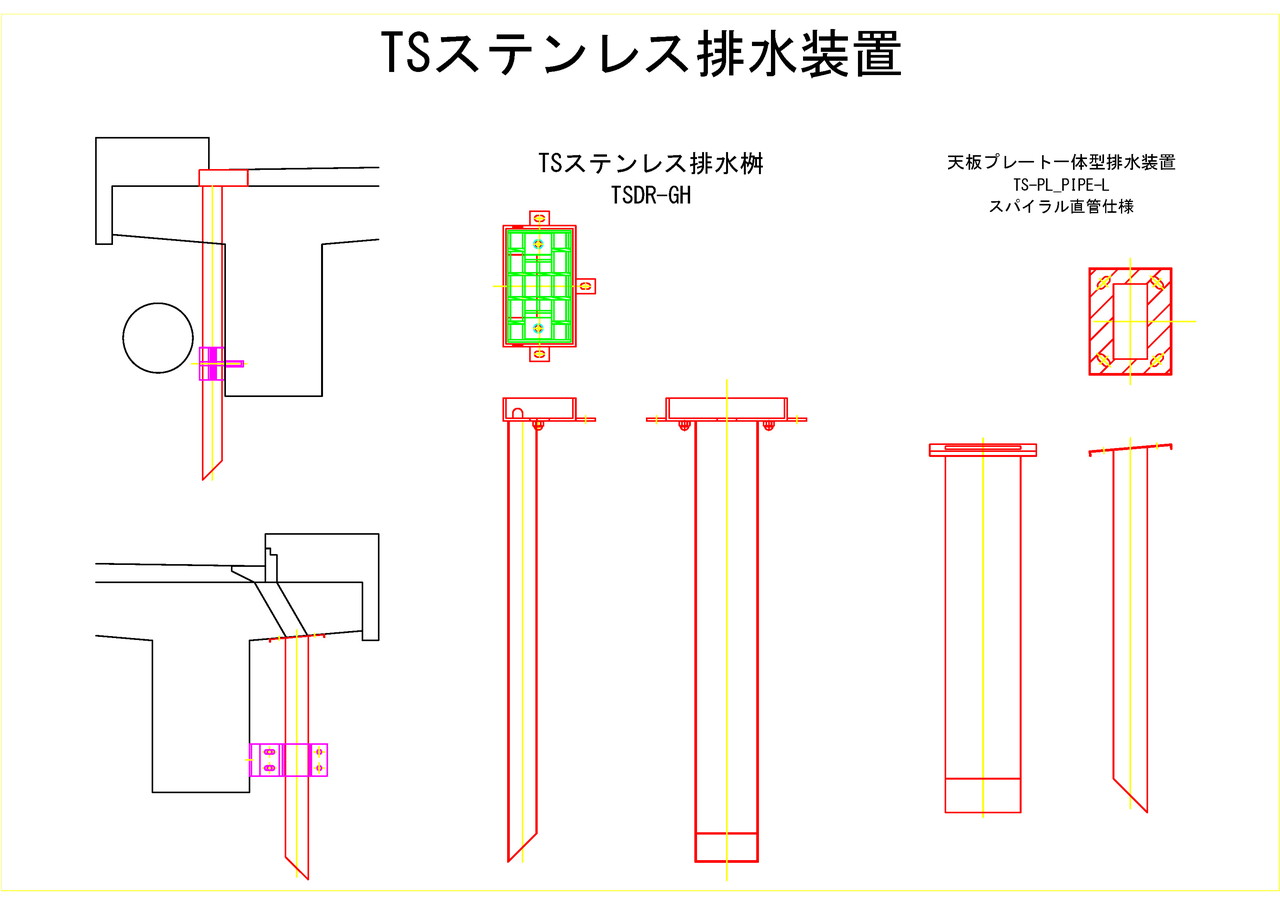 TSステンレス排水装置

TSステンレス排水桝
TSDR-GH

天板プレート一体型排水装置
TS-PL_PIPE-L
スパイラル直管仕様