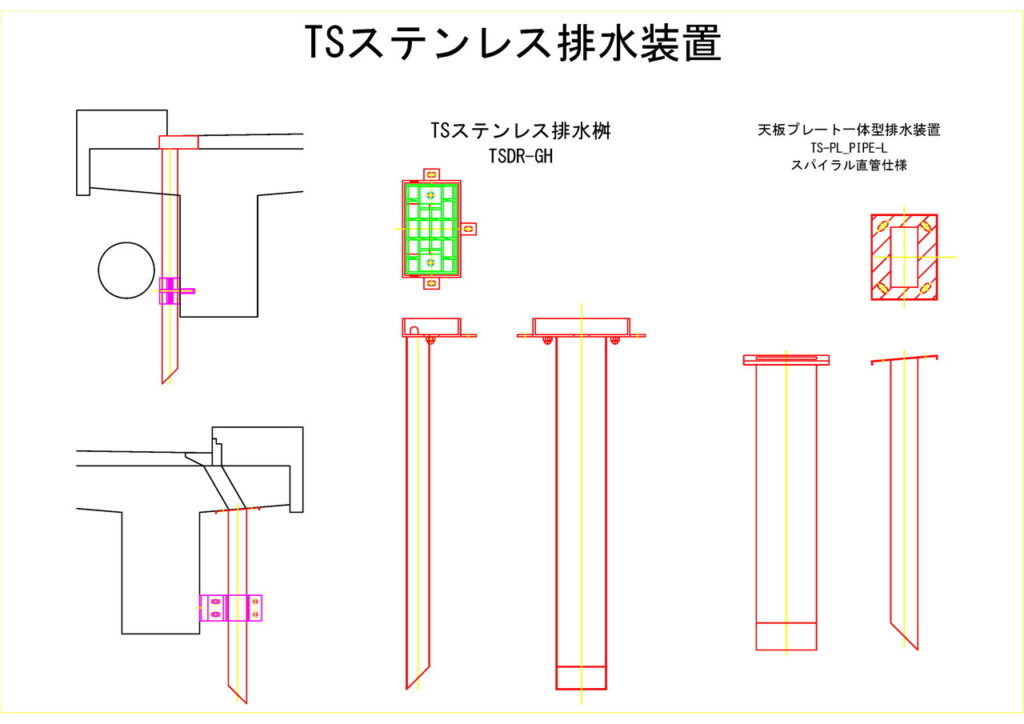 TSステンレス排水装置

TSステンレス排水桝
TSDR-GH

天板プレート一体型排水装置
TS-PL_PIPE-L
スパイラル直管仕様