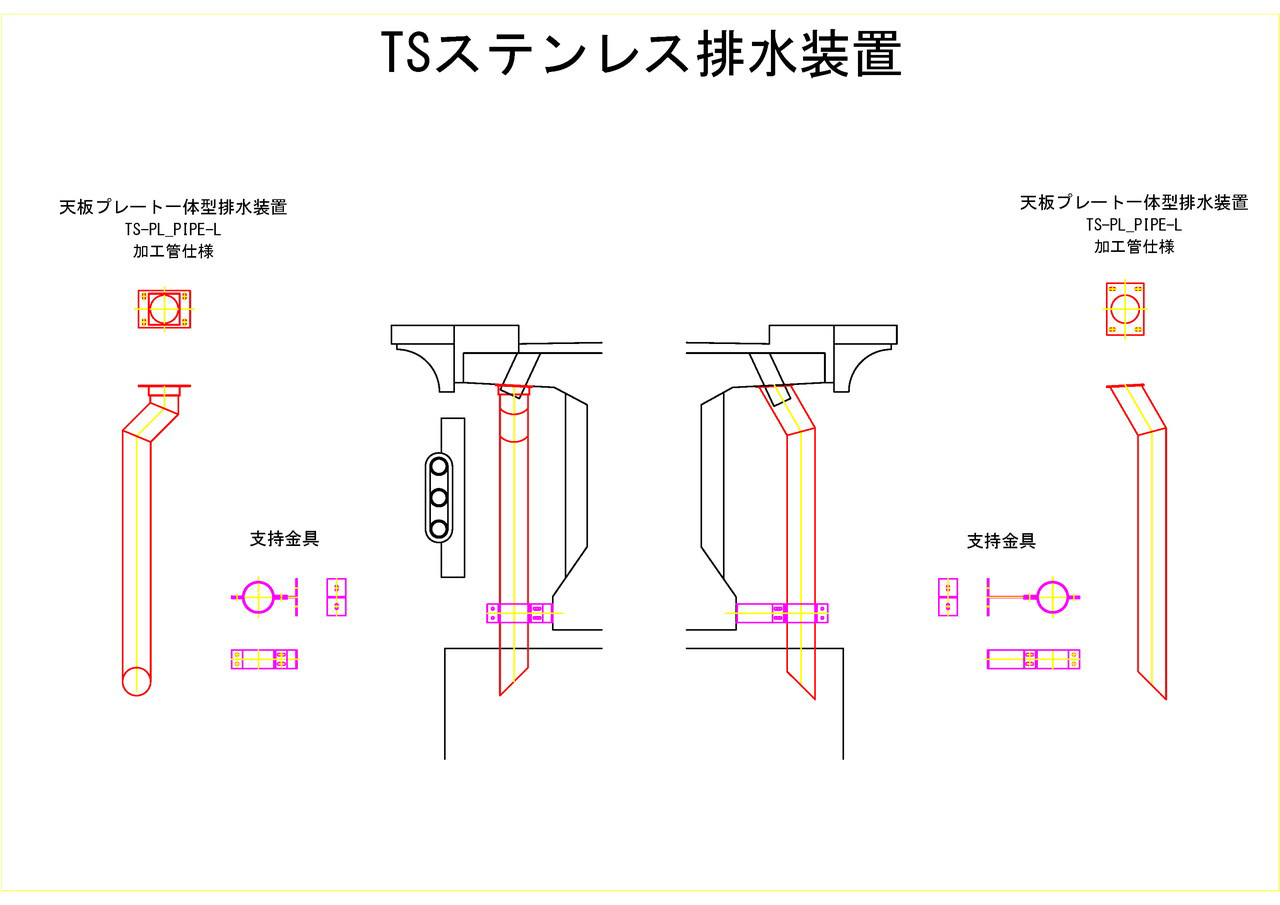 TSステンレス排水装置

天板プレート一体型排水装置
TS-PL_PIPE-L
加工管仕様

支持金具

天板プレート一体型排水装置
TS-PL_PIPE-L
加工管仕様

支持金具